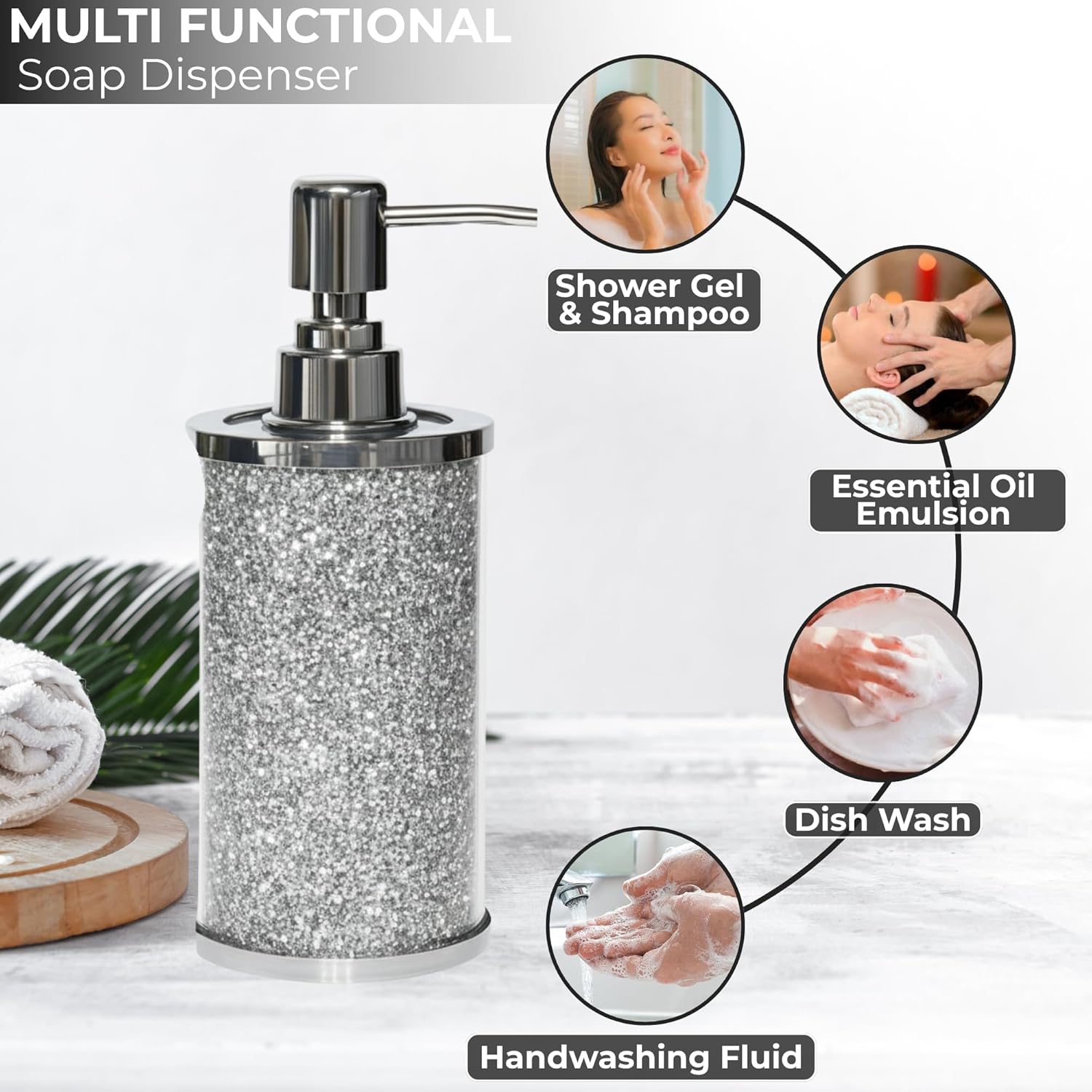 MULTI FUNCTIONAL
Soap Dispenser

Shower Gel & Shampoo

Essential Oil Emulsion

Dish Wash

Handwashing Fluid