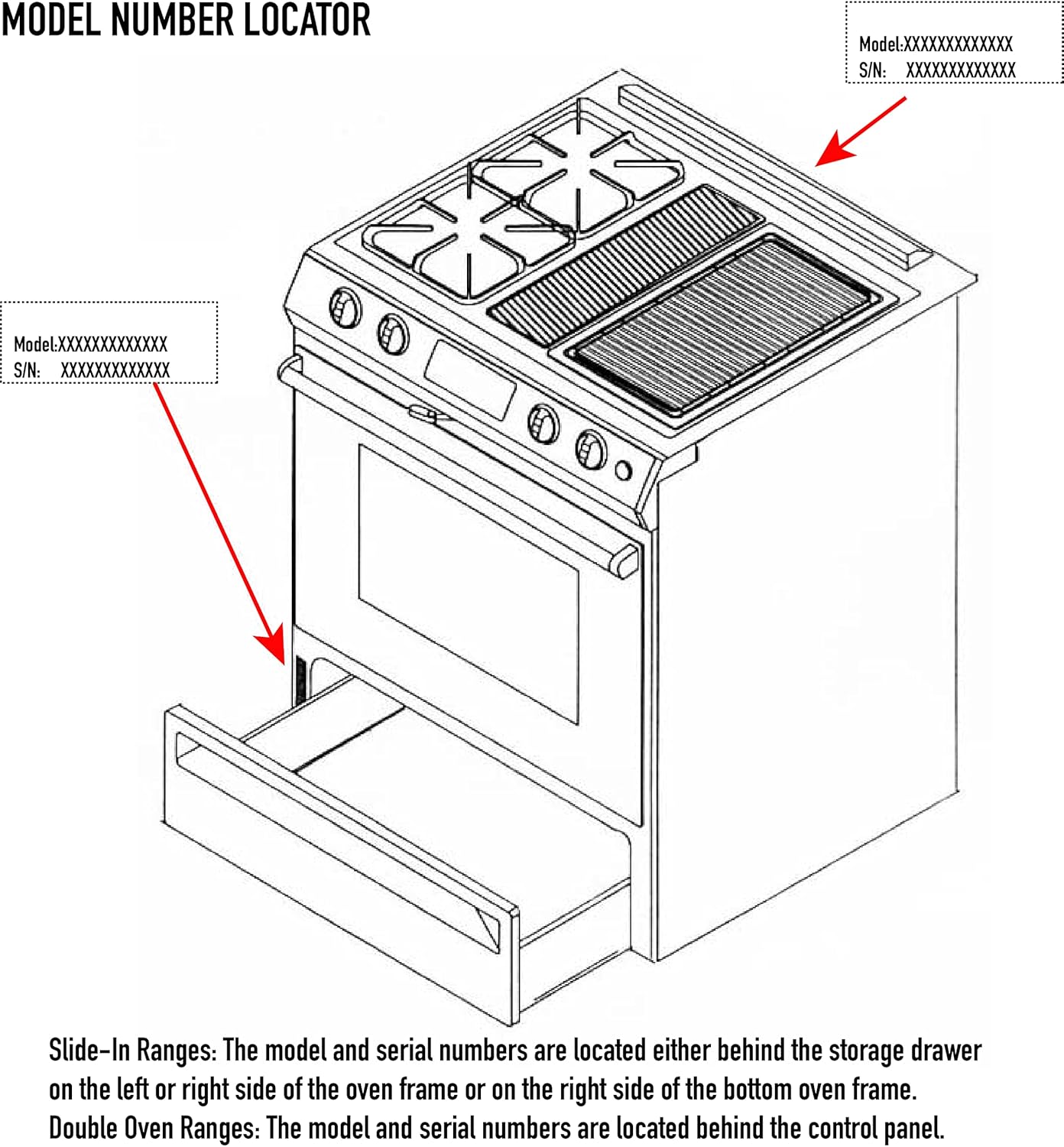 MODEL NUMBER LOCATOR

Model:XXXXXXXXXXXXX
S/N: XXXXXXXXXXXXX

Model:XXXXXXXXXXXXX
S/N: XXXXXXXXXXXXX

Slide-In Ranges: The model and serial numbers are located either behind the storage drawer on the left or right side of the oven frame or on the right side of the bottom oven frame.
Double Oven Ranges: The model and serial numbers are located behind the control panel.