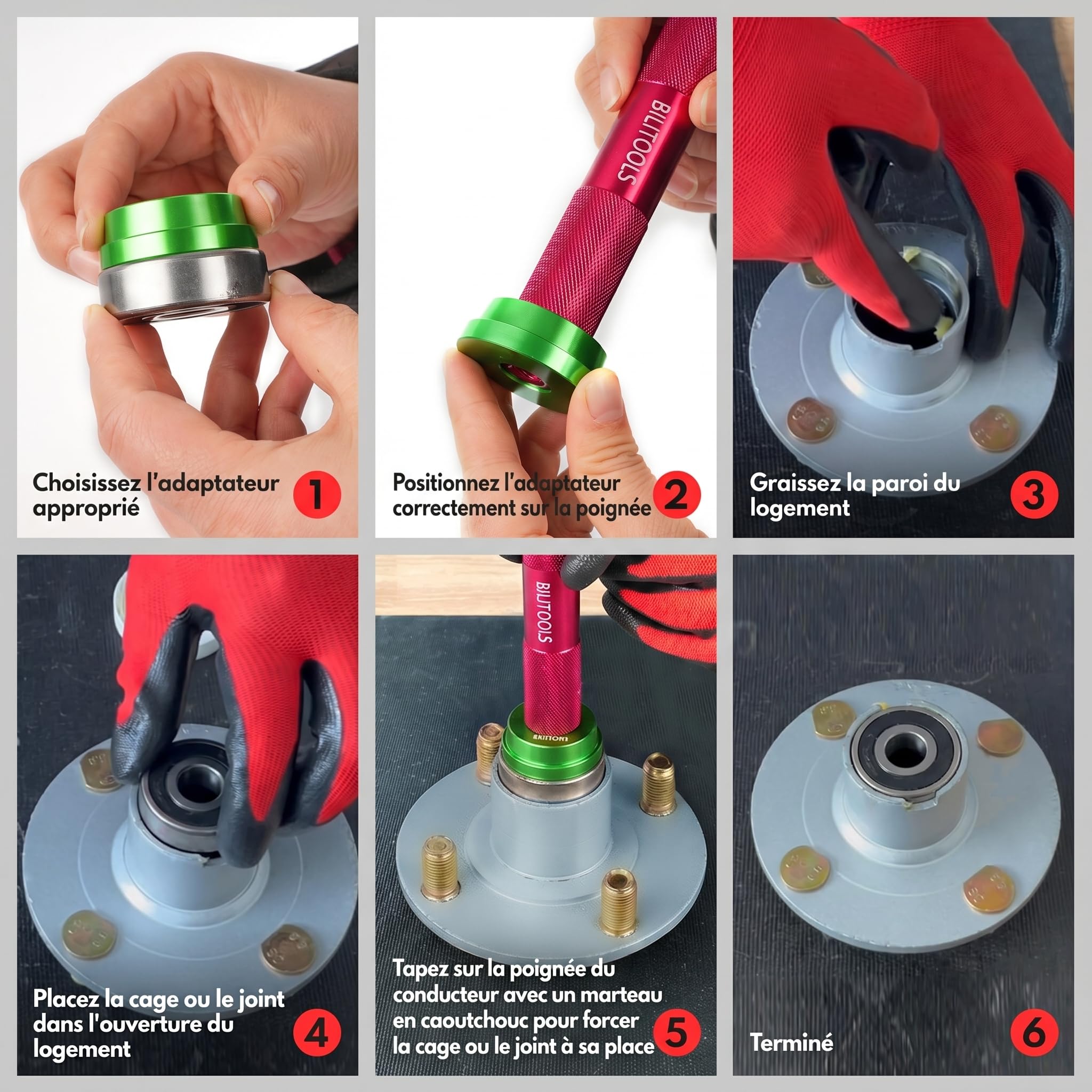 Choisissez l'adaptateur approprié
1

BILITOOLS
Positionnez l'adaptateur correctement sur la poignée
2

Graissez la paroi du logement
3

Placez la cage ou le joint dans l'ouverture du logement
4

BILITOOLS
BILITOOLS
Tapez sur la poignée du conducteur avec un marteau en caoutchouc pour forcer la cage ou le joint à sa place
5

Terminé
6