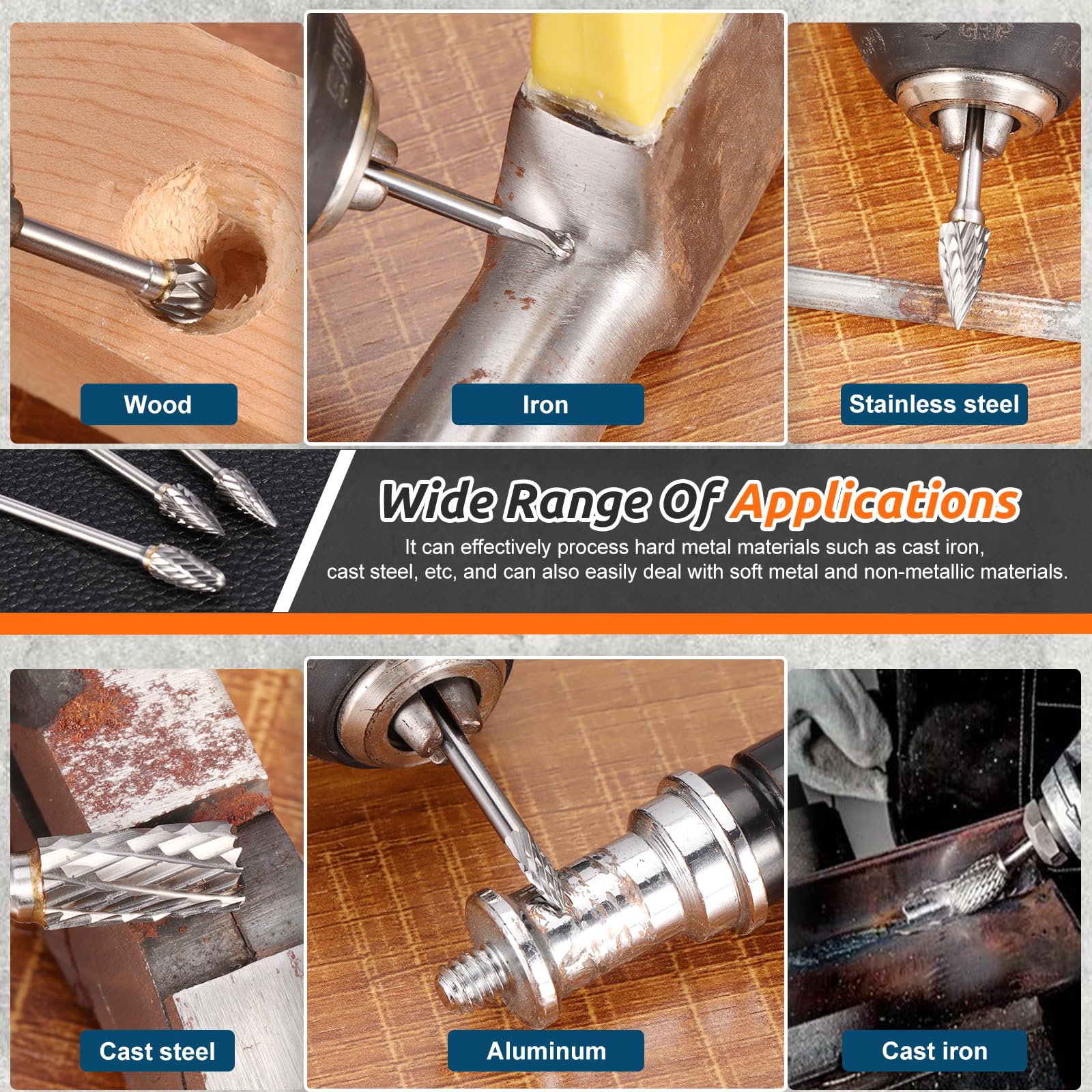 Wood

Iron

Stainless steel

Wide Range Of Applications

It can effectively process hard metal materials such as cast iron, cast steel, etc, and can also easily deal with soft metal and non-metallic materials.

Cast steel

Aluminum

Cast iron