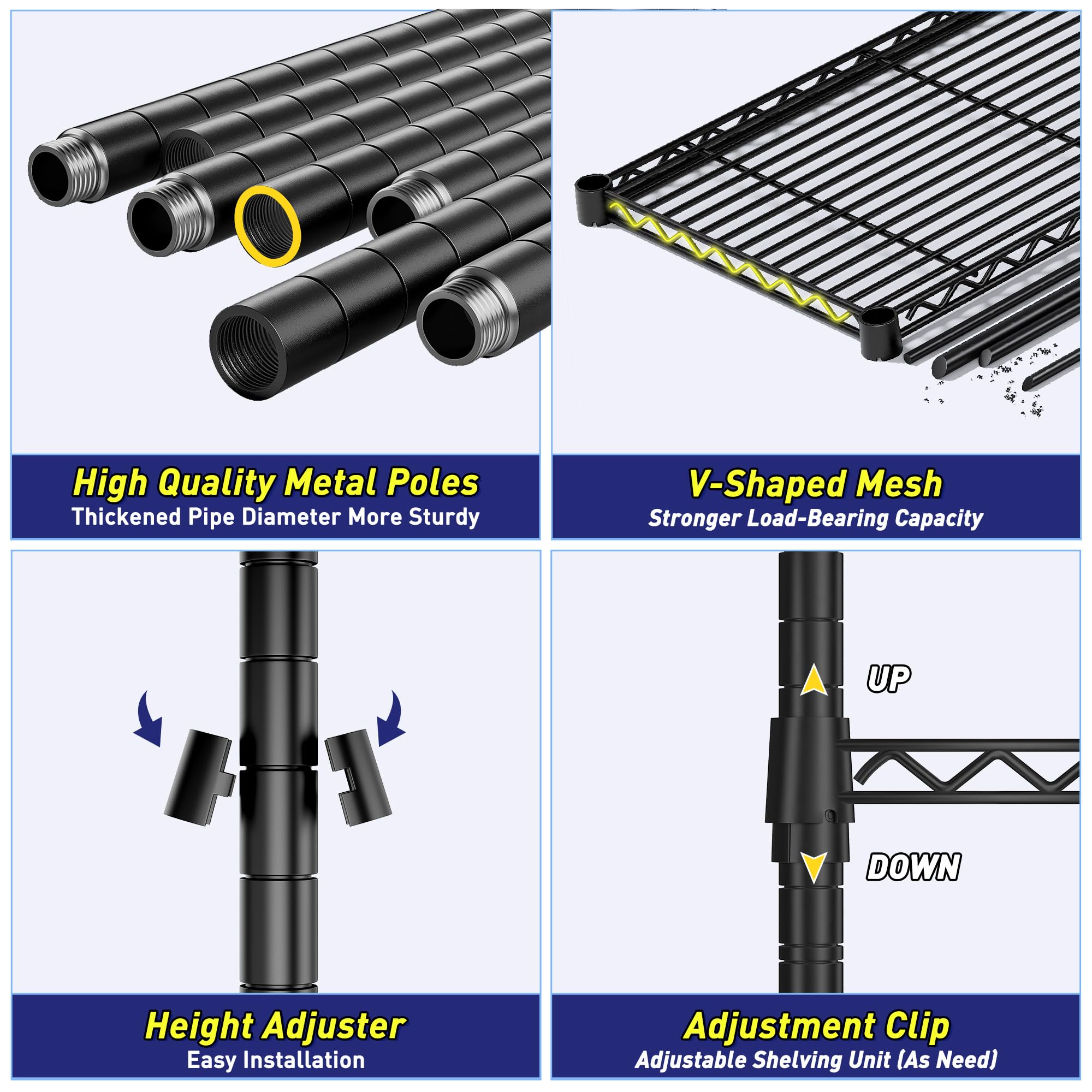 High Quality Metal Poles
Thickened Pipe Diameter More Sturdy

V-Shaped Mesh
Stronger Load-Bearing Capacity

Height Adjuster
Easy Installation

UP

DOWN

Adjustment Clip
Adjustable Shelving Unit (As Need)