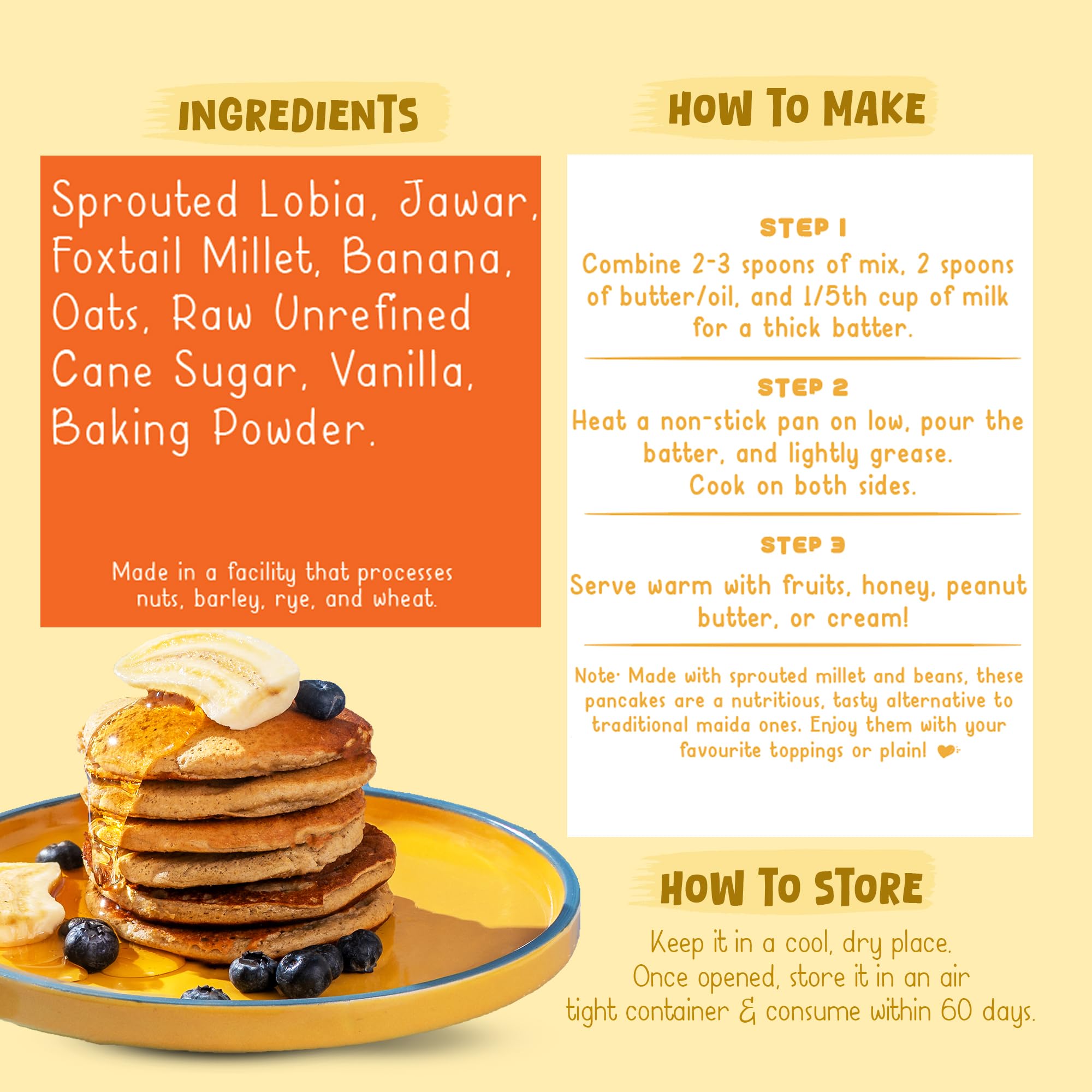 INGREDIENTS

Sprouted Lobia, Jawar, Foxtail Millet, Banana, Oats, Raw Unrefined Cane Sugar, Vanilla, Baking Powder.

Made in a facility that processes nuts, barley, rye, and wheat.

HOW TO MAKE

STEP 1
Combine 2-3 spoons of mix, 2 spoons of butter/oil, and 1/5th cup of milk for a thick batter.

STEP 2
Heat a non-stick pan on low, pour the batter, and lightly grease. Cook on both sides.

STEP 3
Serve warm with fruits, honey, peanut butter, or cream!

Note: Made with sprouted millet and beans, these pancakes are a nutritious, tasty alternative to traditional maida ones. Enjoy them with your favourite toppings or plain!

HOW TO STORE

Keep it in a cool, dry place. Once opened, store it in an air tight container & consume within 60 days.