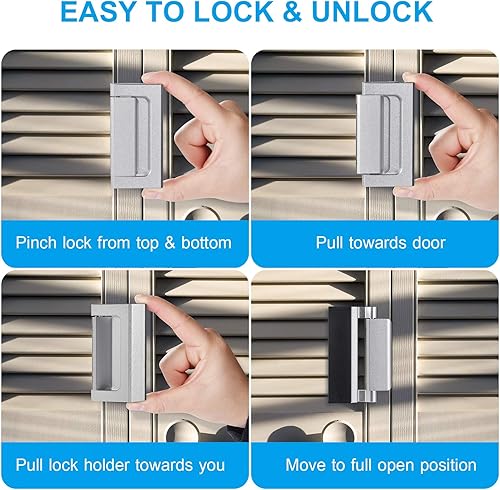 EASY TO LOCK & UNLOCK

Pinch lock from top & bottom

Pull towards door

Pull lock holder towards you

Move to full open position