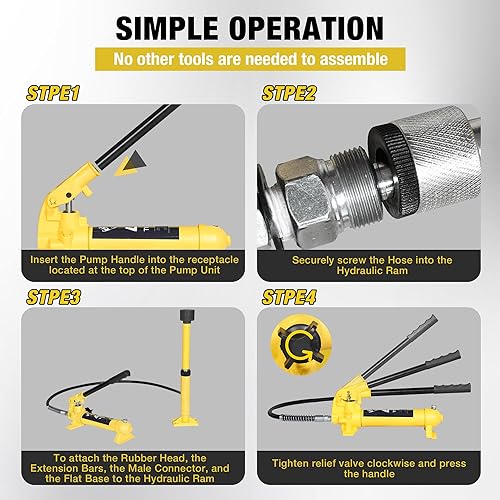 SIMPLE OPERATION

No other tools are needed to assemble

STPE1

Insert the Pump Handle into the receptacle located at the top of the Pump Unit

STPE2

Securely screw the Hose into the Hydraulic Ram

STPE3

To attach the Rubber Head, the Extension Bars, the Male Connector, and the Flat Base to the Hydraulic Ram

STPE4

Tighten relief valve clockwise and press the handle