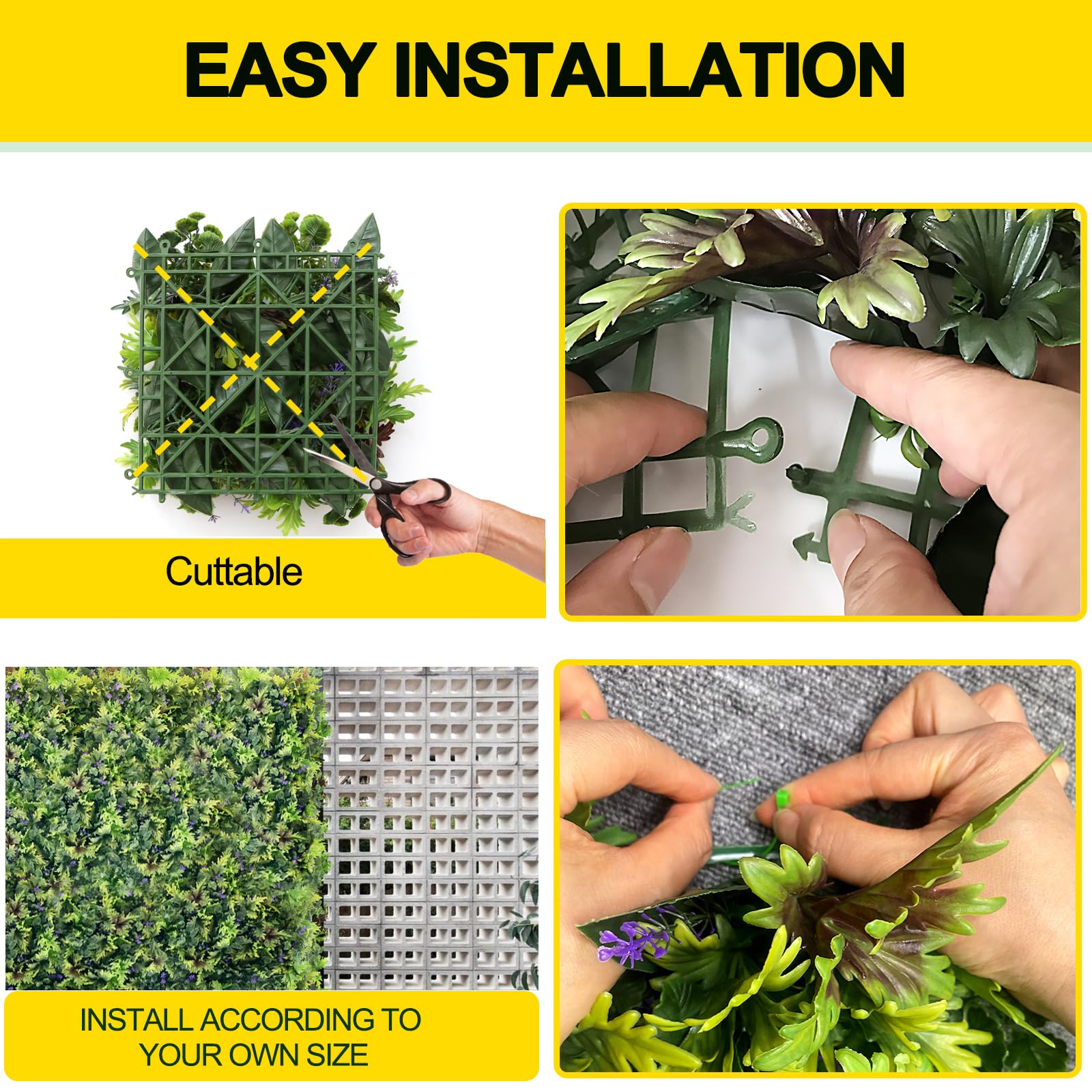 EASY INSTALLATION

Cuttable

INSTALL ACCORDING TO YOUR OWN SIZE