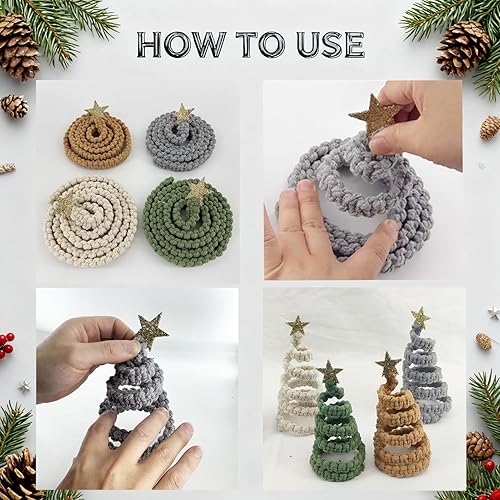 HOW TO USE