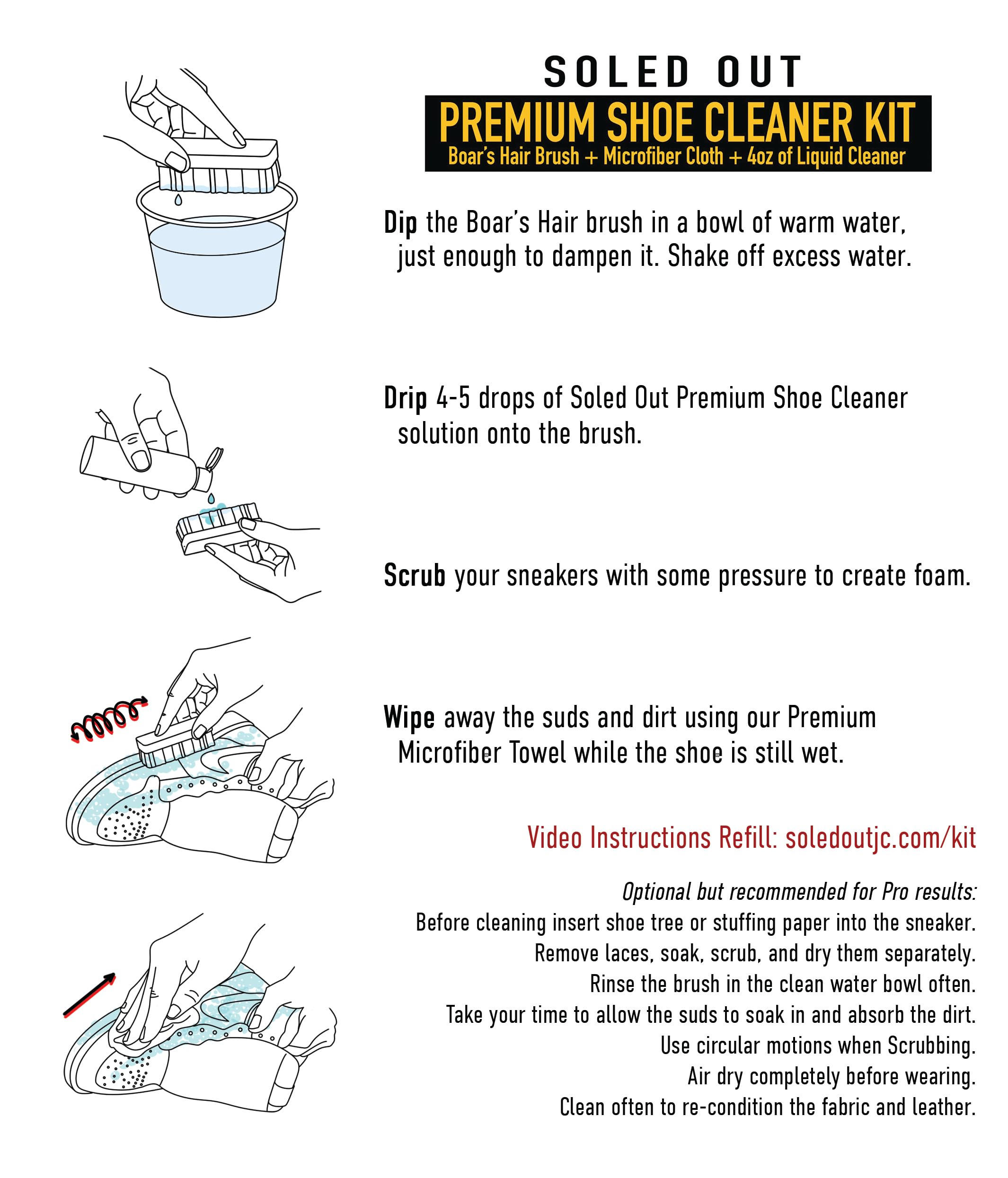 SOLED OUT

PREMIUM SHOE CLEANER KIT
Boar's Hair Brush + Microfiber Cloth + 4oz of Liquid Cleaner

Dip the Boar's Hair brush in a bowl of warm water, just enough to dampen it. Shake off excess water.

Drip 4-5 drops of Soled Out Premium Shoe Cleaner solution onto the brush.

Scrub your sneakers with some pressure to create foam.

Wipe away the suds and dirt using our Premium Microfiber Towel while the shoe is still wet.

Video Instructions Refill: soledoutjc.com/kit

Optional but recommended for Pro results:
Before cleaning insert shoe tree or stuffing paper into the sneaker.
Remove laces, soak, scrub, and dry them separately.
Rinse the brush in the clean water bowl often.
Take your time to allow the suds to soak in and absorb the dirt.
Use circular motions when Scrubbing.
Air dry completely before wearing.
Clean often to re-condition the fabric and leather.