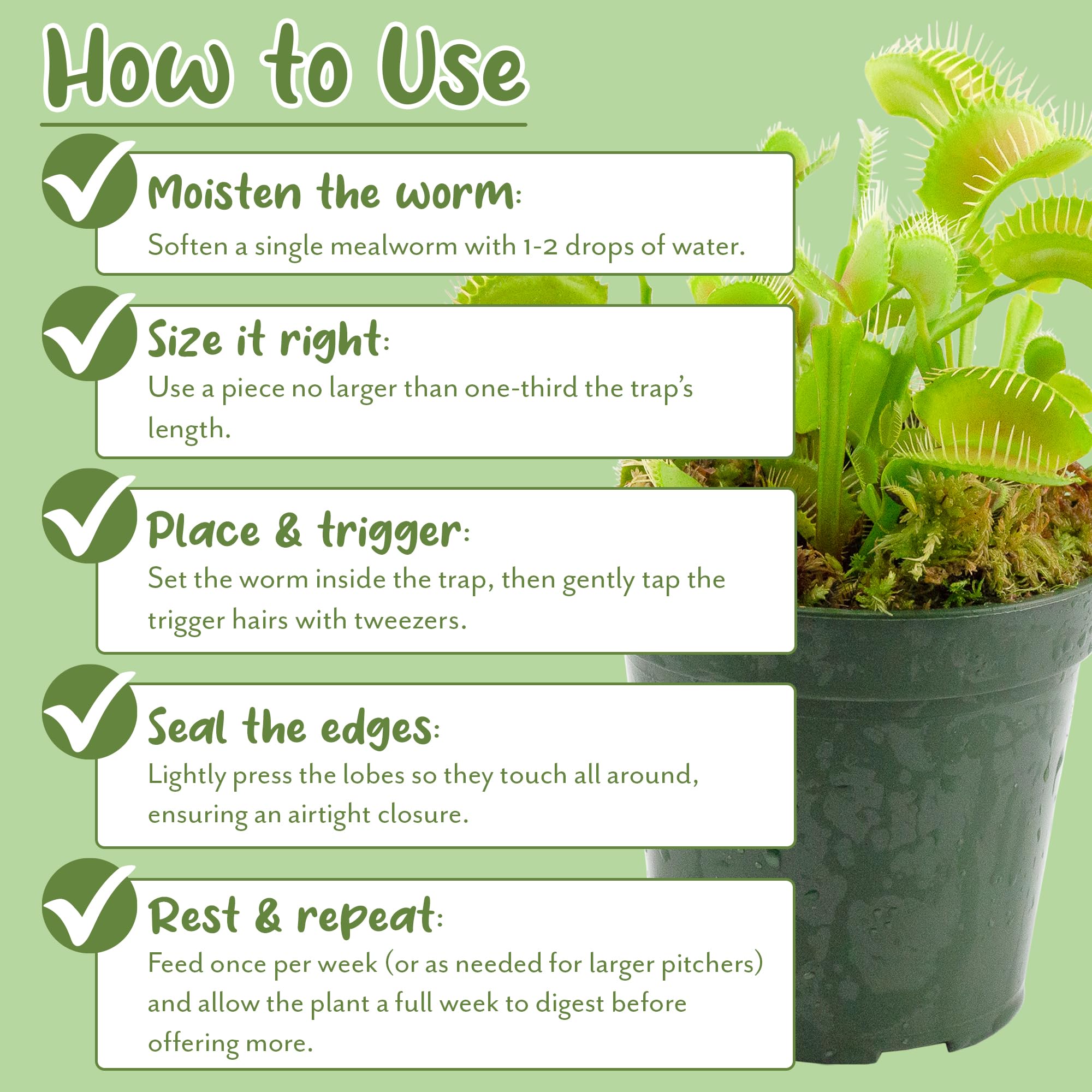 How to Use

Moisten the worm:
Soften a single mealworm with 1-2 drops of water.

Size it right:
Use a piece no larger than one-third the trap's length.

Place & trigger:
Set the worm inside the trap, then gently tap the trigger hairs with tweezers.

Seal the edges:
Lightly press the lobes so they touch all around, ensuring an airtight closure.

Rest & repeat:
Feed once per week (or as needed for larger pitchers) and allow the plant a full week to digest before offering more.