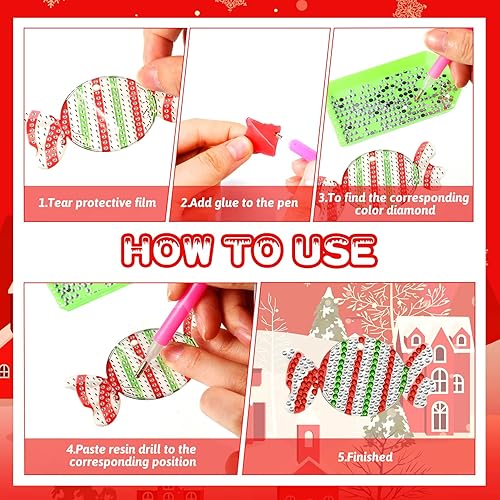 1.Tear protective film

2.Add glue to the pen

3.To find the corresponding color diamond

HOW TO USE

4.Paste resin drill to the corresponding position

5.Finished