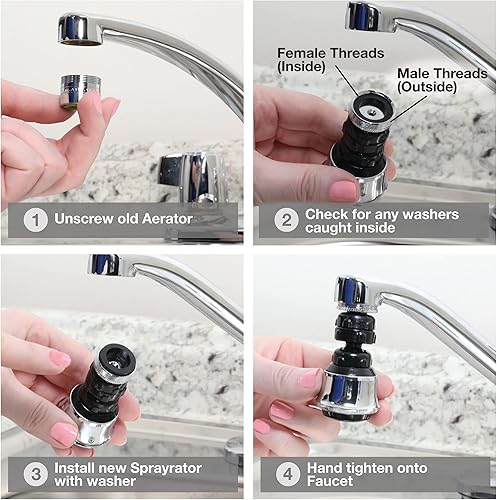 1 Unscrew old Aerator

Female Threads (Inside)

Male Threads (Outside)

2 Check for any washers caught inside

3 Install new Sprayrator with washer

4 Hand tighten onto Faucet