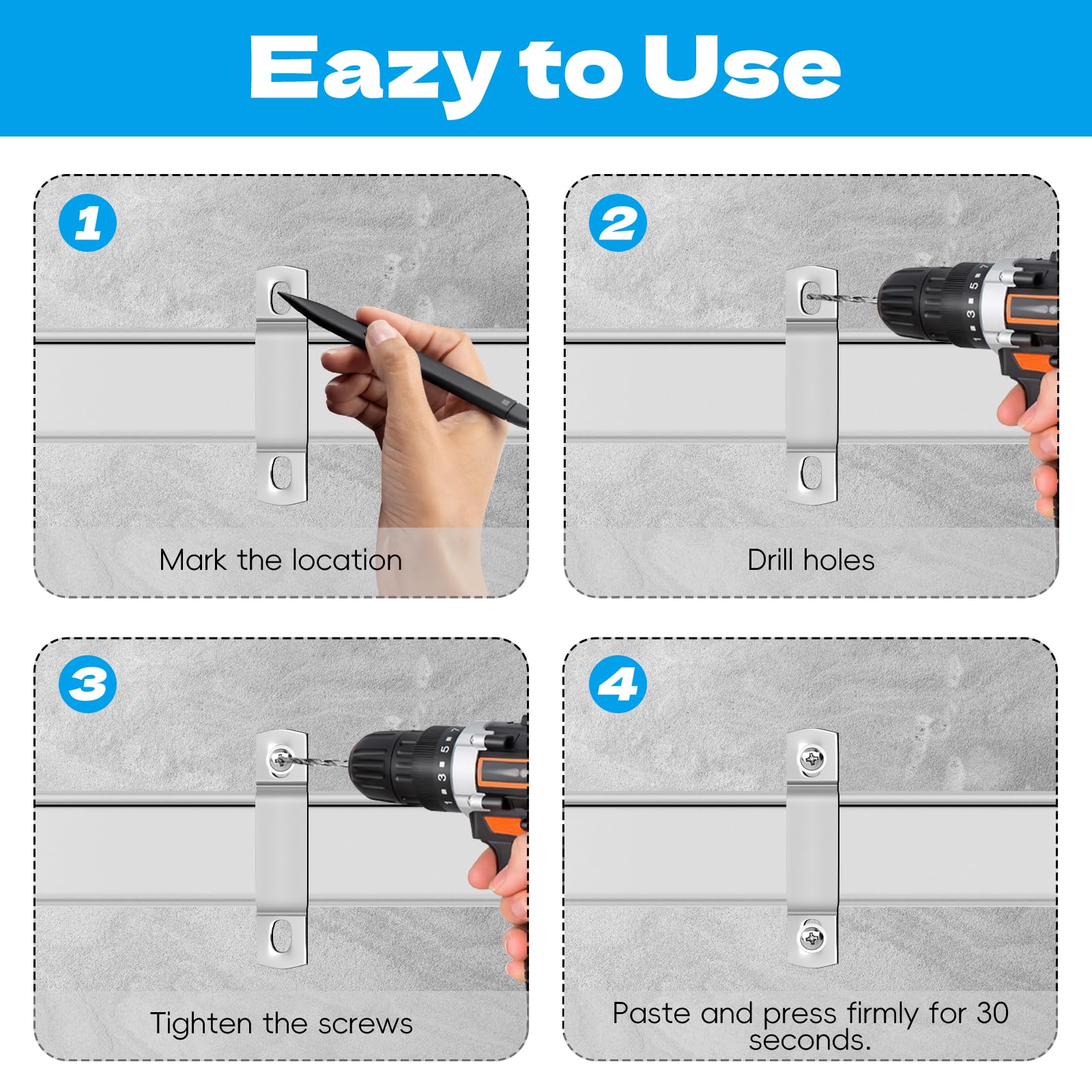 Eazy to Use

1

Mark the location

2

Drill holes

3

Tighten the screws

4

Paste and press firmly for 30 seconds.