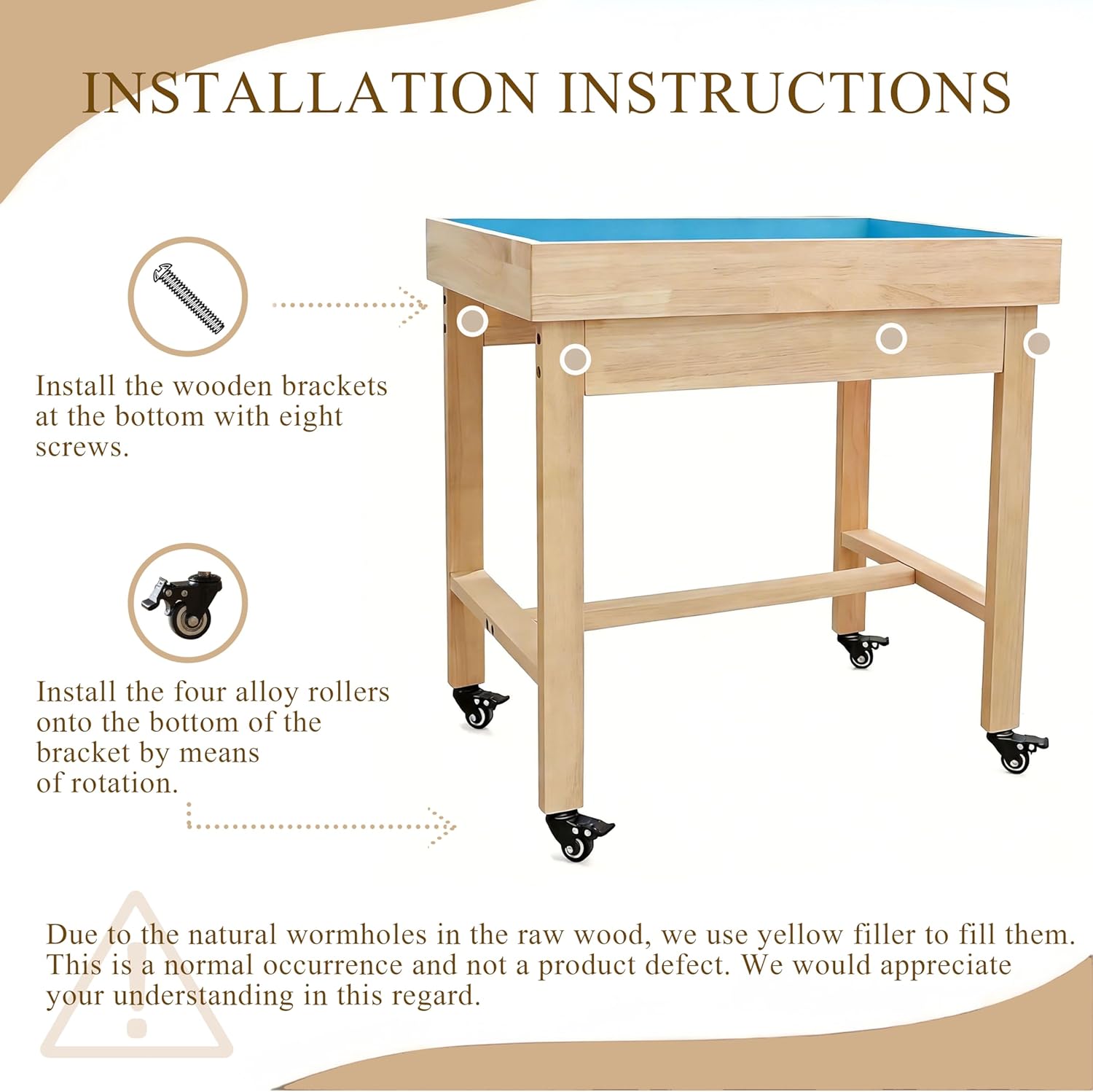 INSTALLATION INSTRUCTIONS

Install the wooden brackets at the bottom with eight screws.

Install the four alloy rollers onto the bottom of the bracket by means of rotation.

Due to the natural wormholes in the raw wood, we use yellow filler to fill them. This is a normal occurrence and not a product defect. We would appreciate your understanding in this regard.