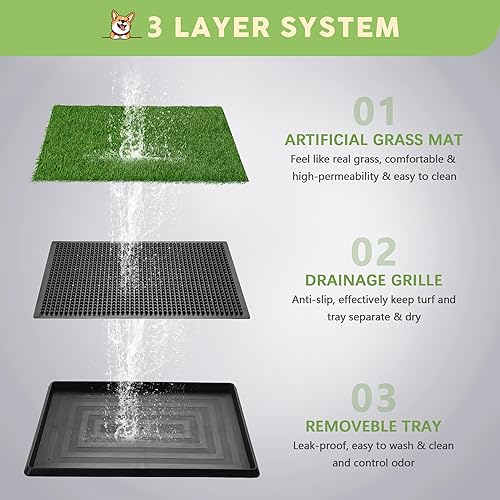 3 LAYER SYSTEM

01
ARTIFICIAL GRASS MAT
Feel like real grass, comfortable & high-permeability & easy to clean

02
DRAINAGE GRILLE
Anti-slip, effectively keep turf and tray separate & dry

03
REMOVEBLE TRAY
Leak-proof, easy to wash & clean and control odor