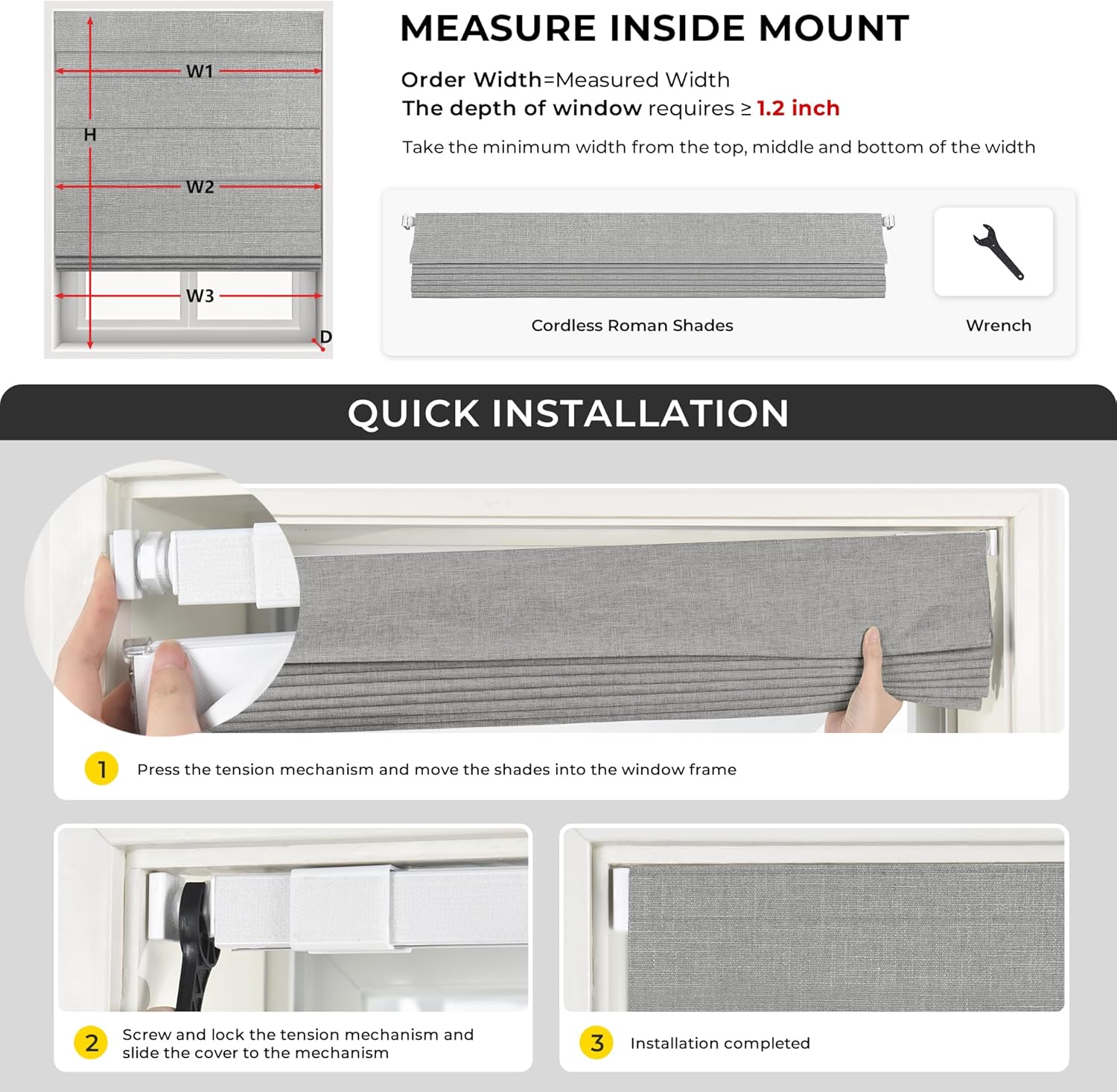 W1
H
W2
W3
D

MEASURE INSIDE MOUNT

Order Width=Measured Width
The depth of window requires ≥ 1.2 inch

Take the minimum width from the top, middle and bottom of the width

Cordless Roman Shades

Wrench

QUICK INSTALLATION

1 Press the tension mechanism and move the shades into the window frame

2 Screw and lock the tension mechanism and slide the cover to the mechanism

3 Installation completed