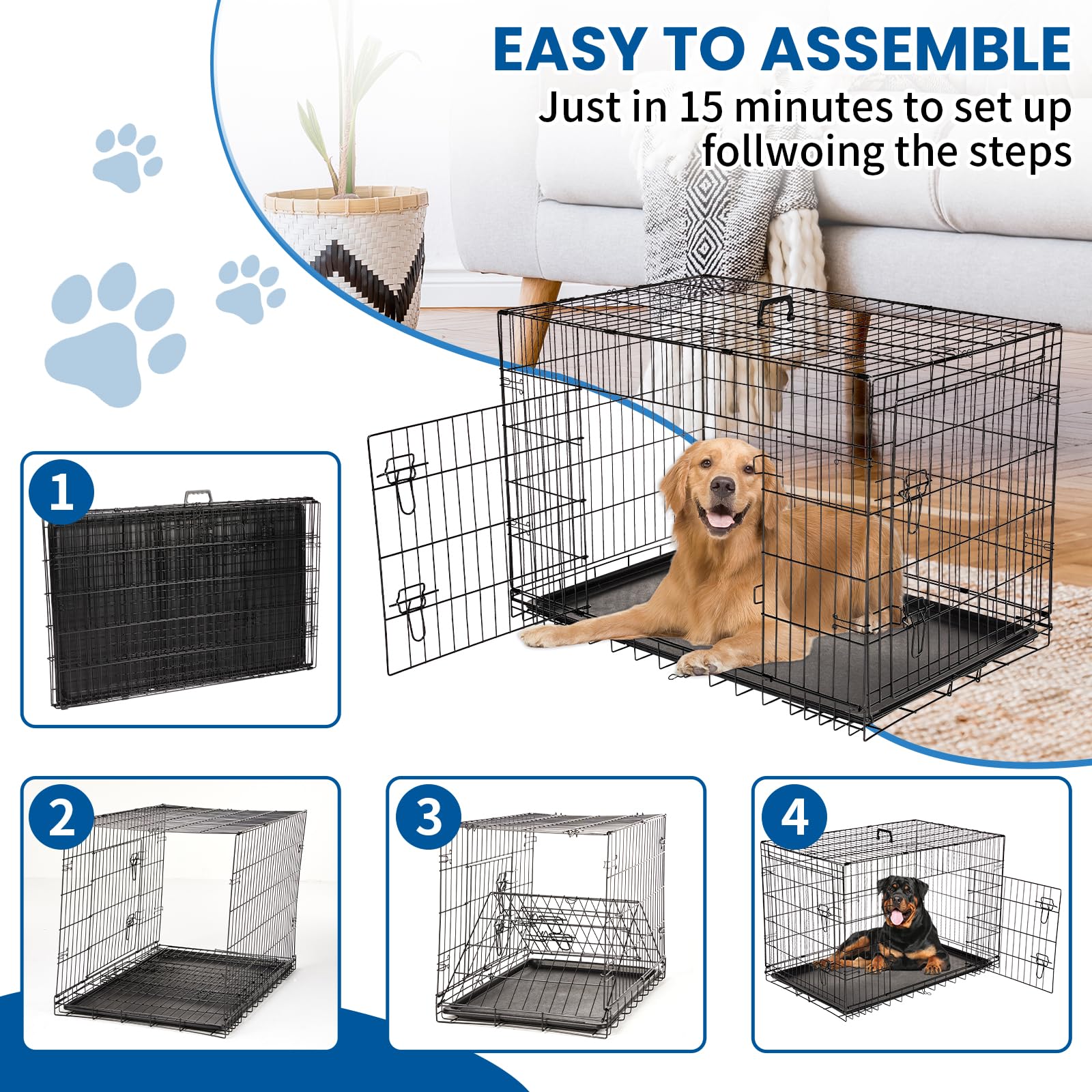 EASY TO ASSEMBLE
Just in 15 minutes to set up follwoing the steps

1

2

3

4