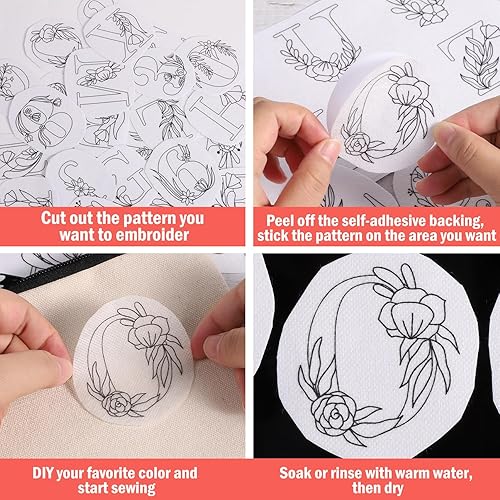 Cut out the pattern you want to embroider

Peel off the self-adhesive backing, stick the pattern on the area you want

DIY your favorite color and start sewing

Soak or rinse with warm water, then dry