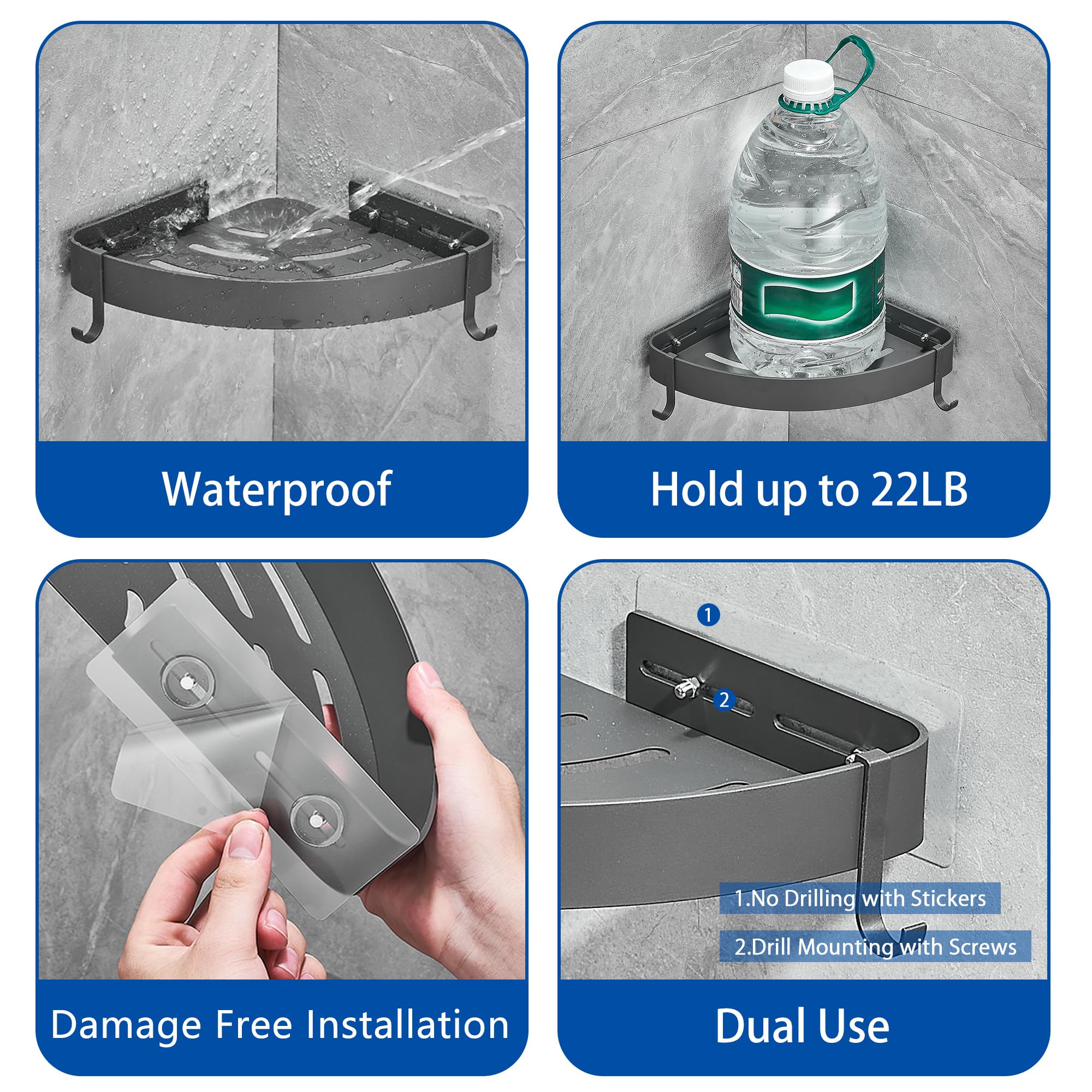 Waterproof

Hold up to 22LB

Damage Free Installation

1

2

1.No Drilling with Stickers

2.Drill Mounting with Screws

Dual Use