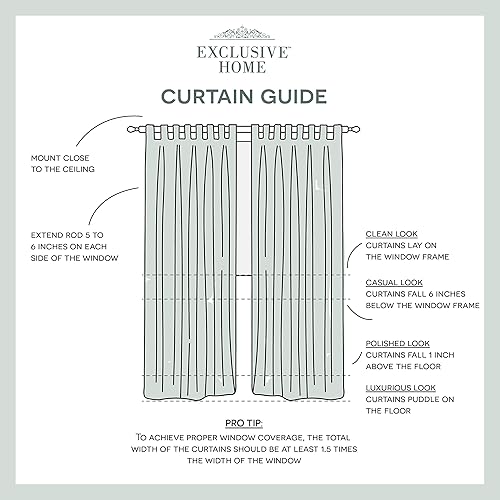 EXCLUSIVE™
HOME

CURTAIN GUIDE

MOUNT CLOSE TO THE CEILING

EXTEND ROD 5 TO 6 INCHES ON EACH SIDE OF THE WINDOW

CLEAN LOOK
CURTAINS LAY ON THE WINDOW FRAME

CASUAL LOOK
CURTAINS FALL 6 INCHES BELOW THE WINDOW FRAME

POLISHED LOOK
CURTAINS FALL 1 INCH ABOVE THE FLOOR

LUXURIOUS LOOK
CURTAINS PUDDLE ON THE FLOOR

PRO TIP:
TO ACHIEVE PROPER WINDOW COVERAGE, THE TOTAL WIDTH OF THE CURTAINS SHOULD BE AT LEAST 1.5 TIMES THE WIDTH OF THE WINDOW