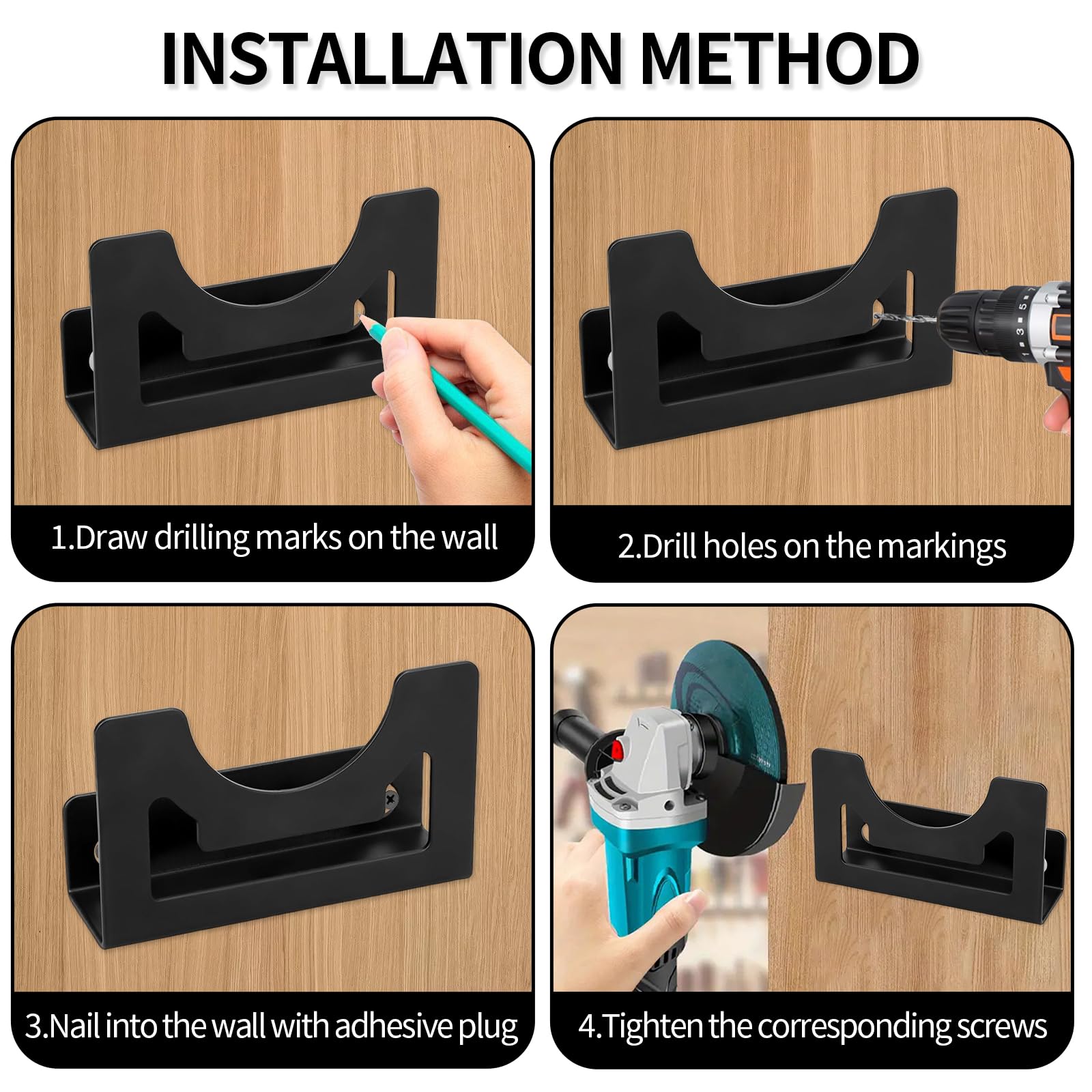 INSTALLATION METHOD

1.Draw drilling marks on the wall

2.Drill holes on the markings

3.Nail into the wall with adhesive plug

4.Tighten the corresponding screws