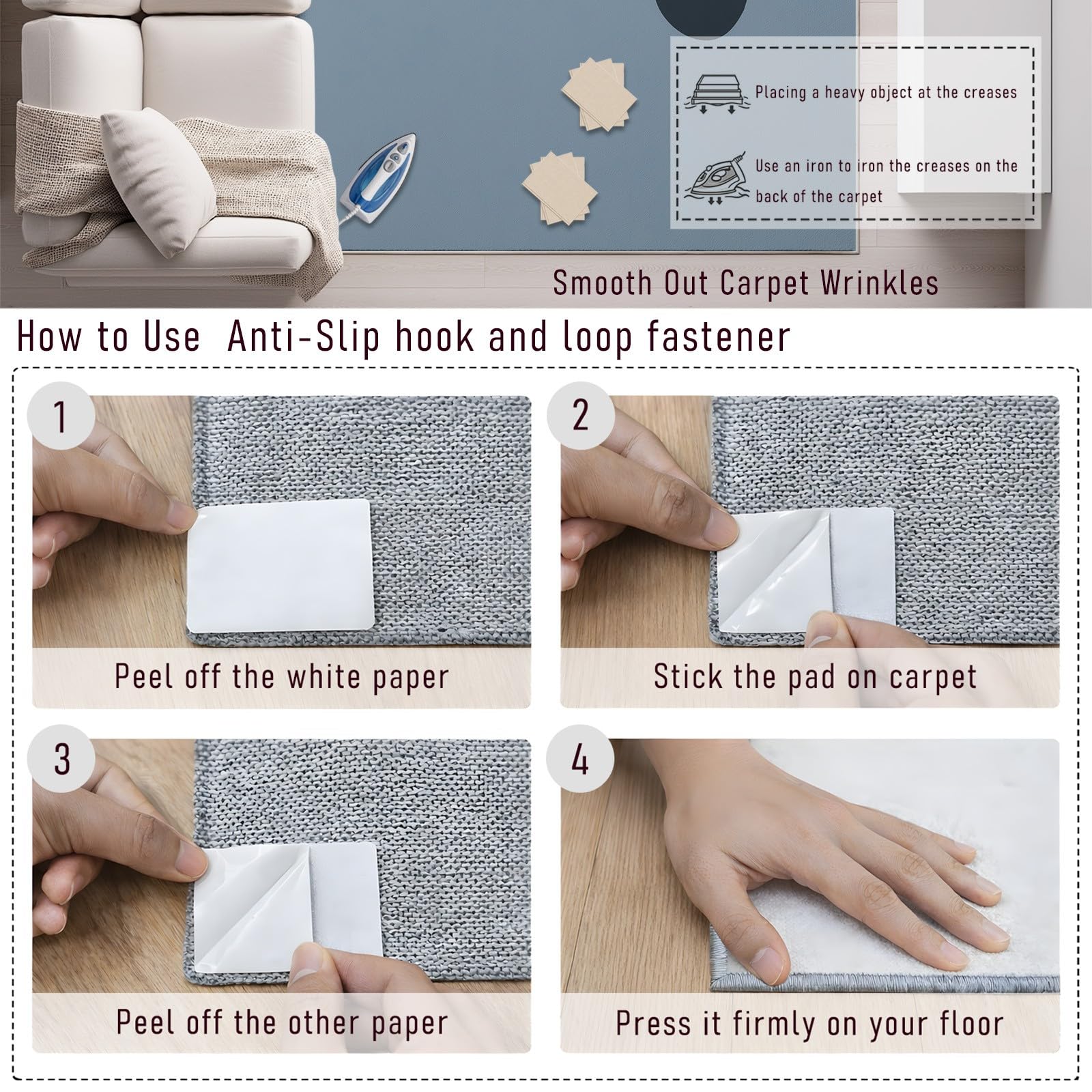 Placing a heavy object at the creases

Use an iron to iron the creases on the back of the carpet

Smooth Out Carpet Wrinkles

How to Use Anti-Slip hook and loop fastener

1
Peel off the white paper

2
Stick the pad on carpet

3
Peel off the other paper

4
Press it firmly on your floor