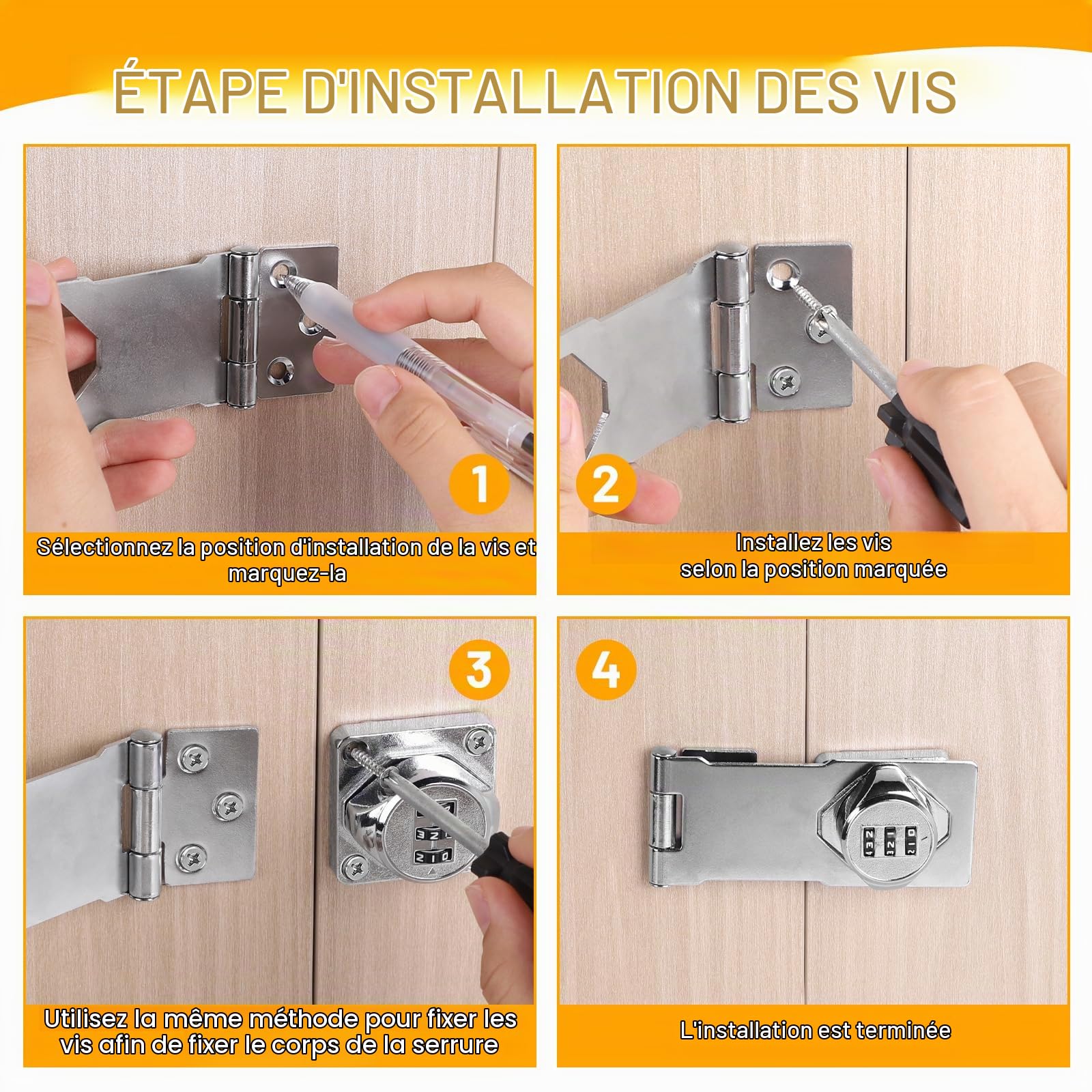 ÉTAPE D'INSTALLATION DES VIS

1

Sélectionnez la position d'installation de la vis et marquez-la

2

Installez les vis selon la position marquée

3

Utilisez la même méthode pour fixer les vis afin de fixer le corps de la serrure

4

L'installation est terminée