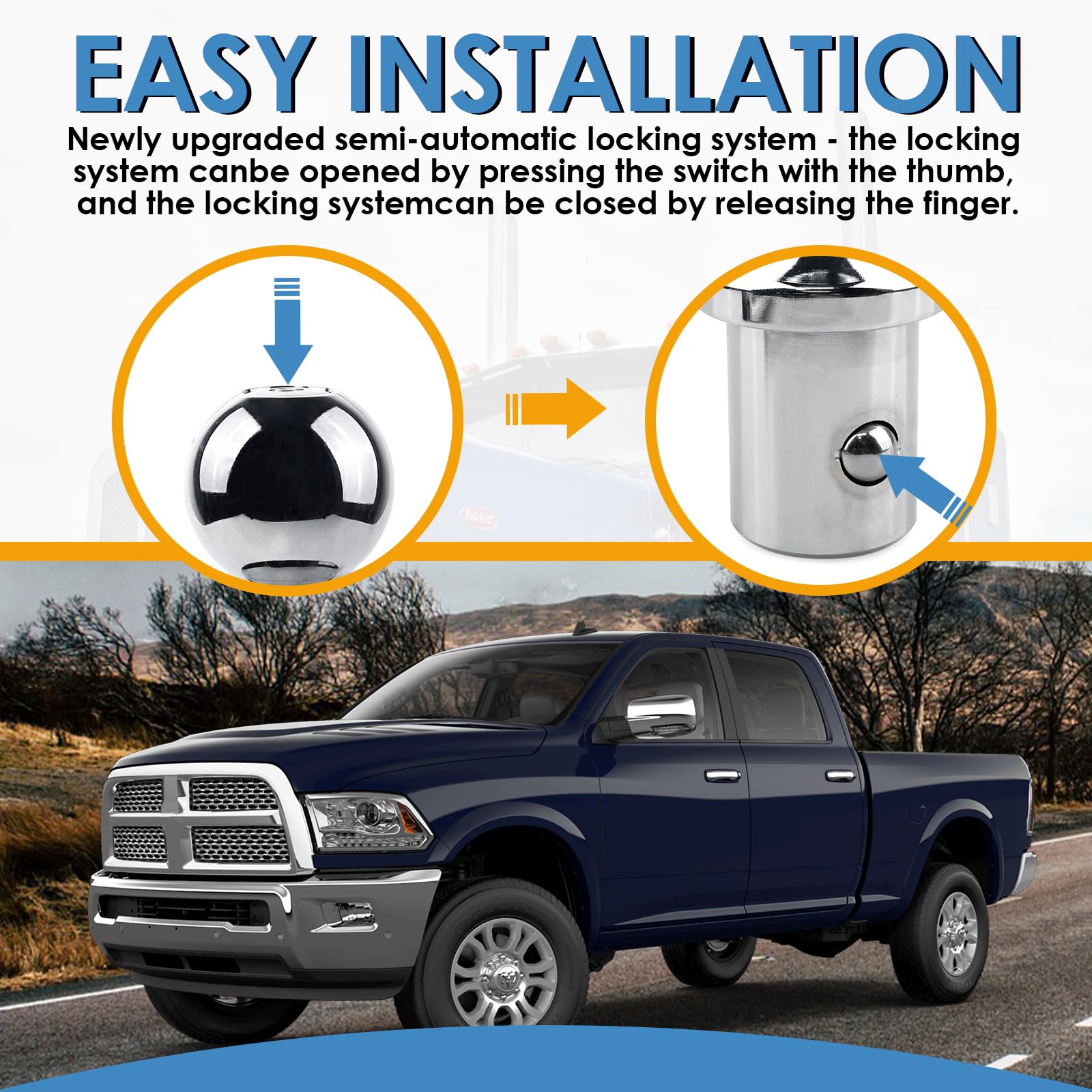 EASY INSTALLATION

Newly upgraded semi-automatic locking system - the locking system canbe opened by pressing the switch with the thumb, and the locking systemcan be closed by releasing the finger.