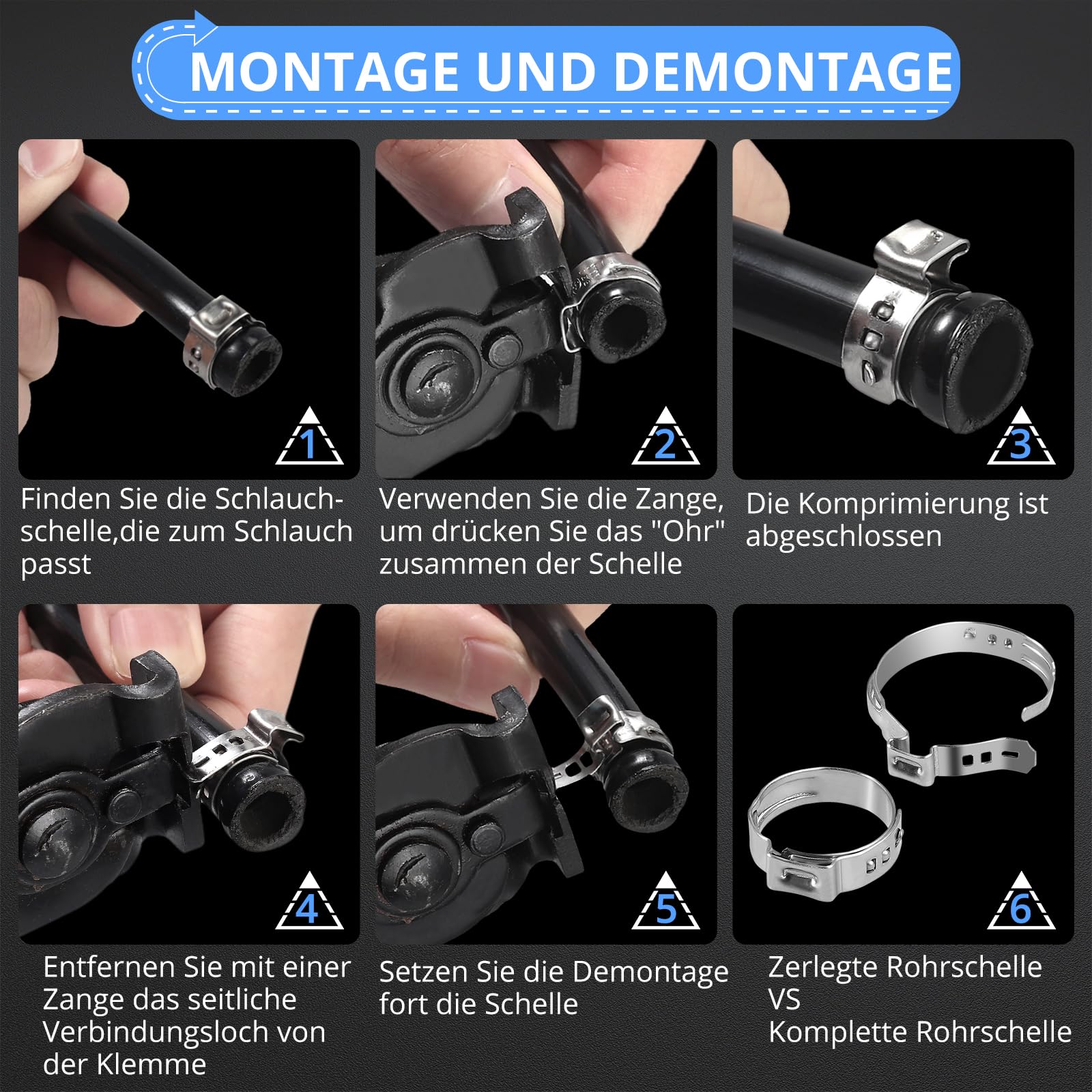 MONTAGE UND DEMONTAGE

1

Finden Sie die Schlauchschelle,die zum Schlauch passt

2

Verwenden Sie die Zange, um drücken Sie das "Ohr" zusammen der Schelle

3

Die Komprimierung ist abgeschlossen

4

Entfernen Sie mit einer Zange das seitliche Verbindungsloch von der Klemme

5

Setzen Sie die Demontage fort die Schelle

6

Zerlegte Rohrschelle
VS
Komplette Rohrschelle