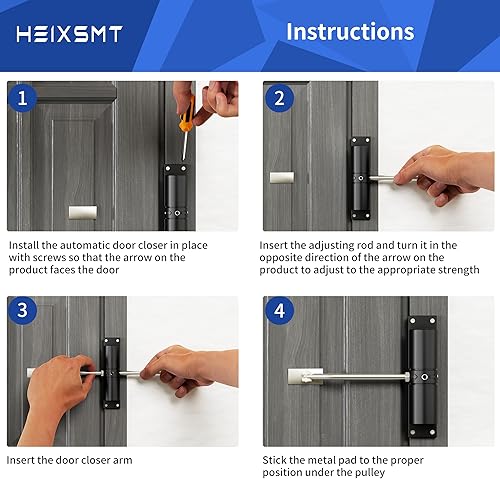 HEIXSMT

Instructions

1

Install the automatic door closer in place with screws so that the arrow on the product faces the door

2

Insert the adjusting rod and turn it in the opposite direction of the arrow on the product to adjust to the appropriate strength

3

Insert the door closer arm

4

Stick the metal pad to the proper position under the pulley