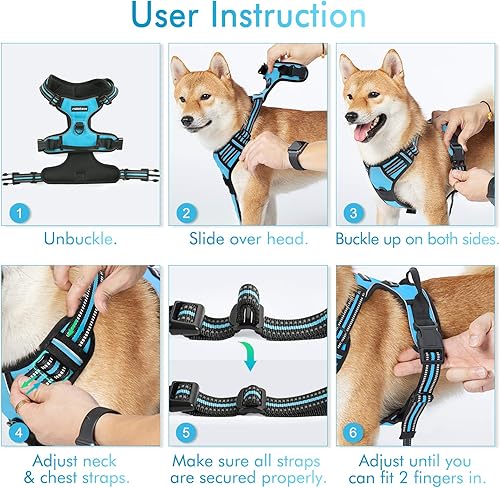 User Instruction

1
Unbuckle.

2
Slide over head.

3
Buckle up on both sides.

4
Adjust neck & chest straps.

5
Make sure all straps are secured properly.

6
Adjust until you can fit 2 fingers in.