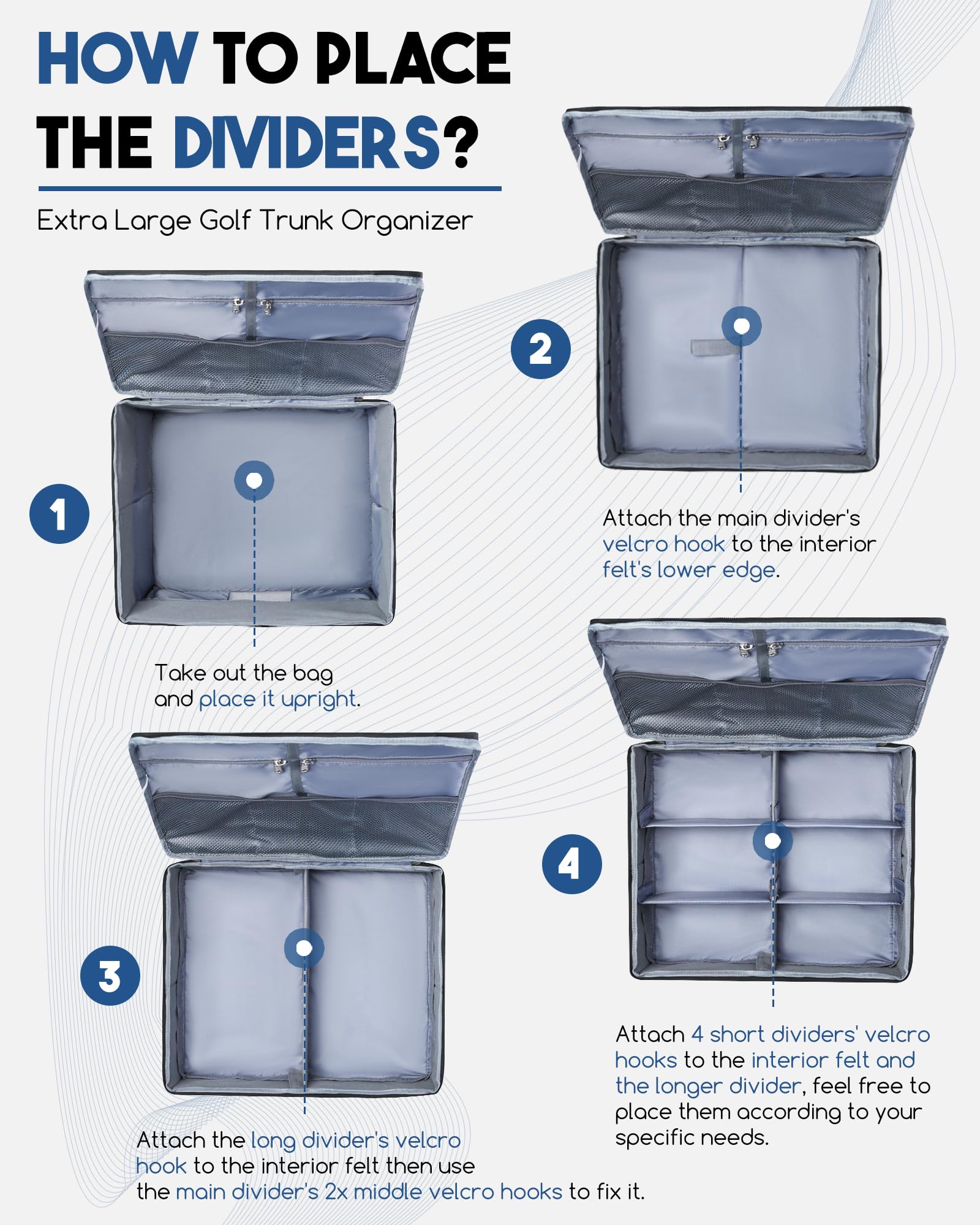 HOW TO PLACE THE DIVIDERS?

Extra Large Golf Trunk Organizer

1

Take out the bag and place it upright.

2

Attach the main divider's velcro hook to the interior felt's lower edge.

3

Attach the long divider's velcro hook to the interior felt then use the main divider's 2x middle velcro hooks to fix it.

4

Attach 4 short dividers' velcro hooks to the interior felt and the longer divider, feel free to place them according to your specific needs.