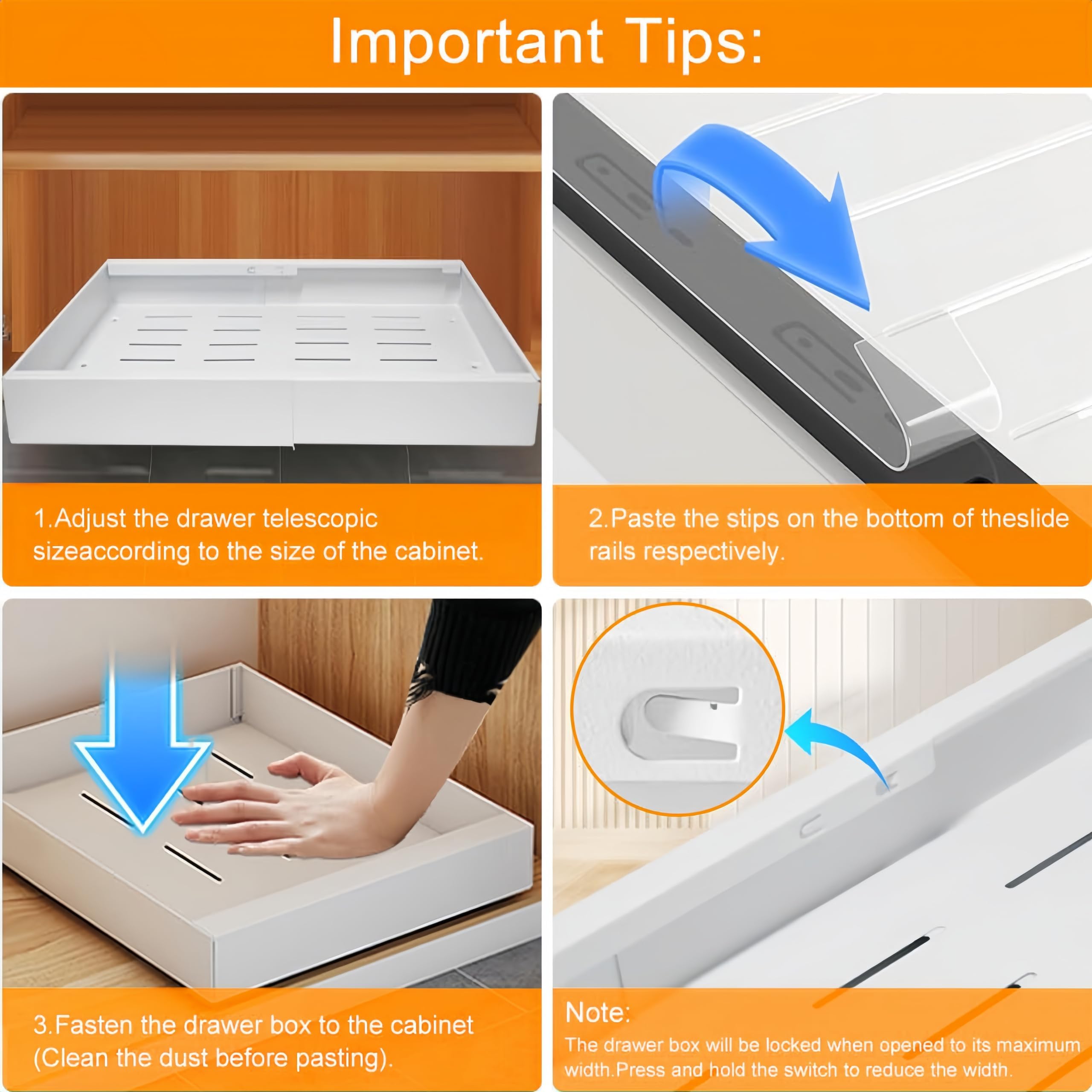 Important Tips:

1.Adjust the drawer telescopic sizeaccording to the size of the cabinet.

2.Paste the stips on the bottom of theslide rails respectively.

3.Fasten the drawer box to the cabinet (Clean the dust before pasting).

Note:
The drawer box will be locked when opened to its maximum width.Press and hold the switch to reduce the width.