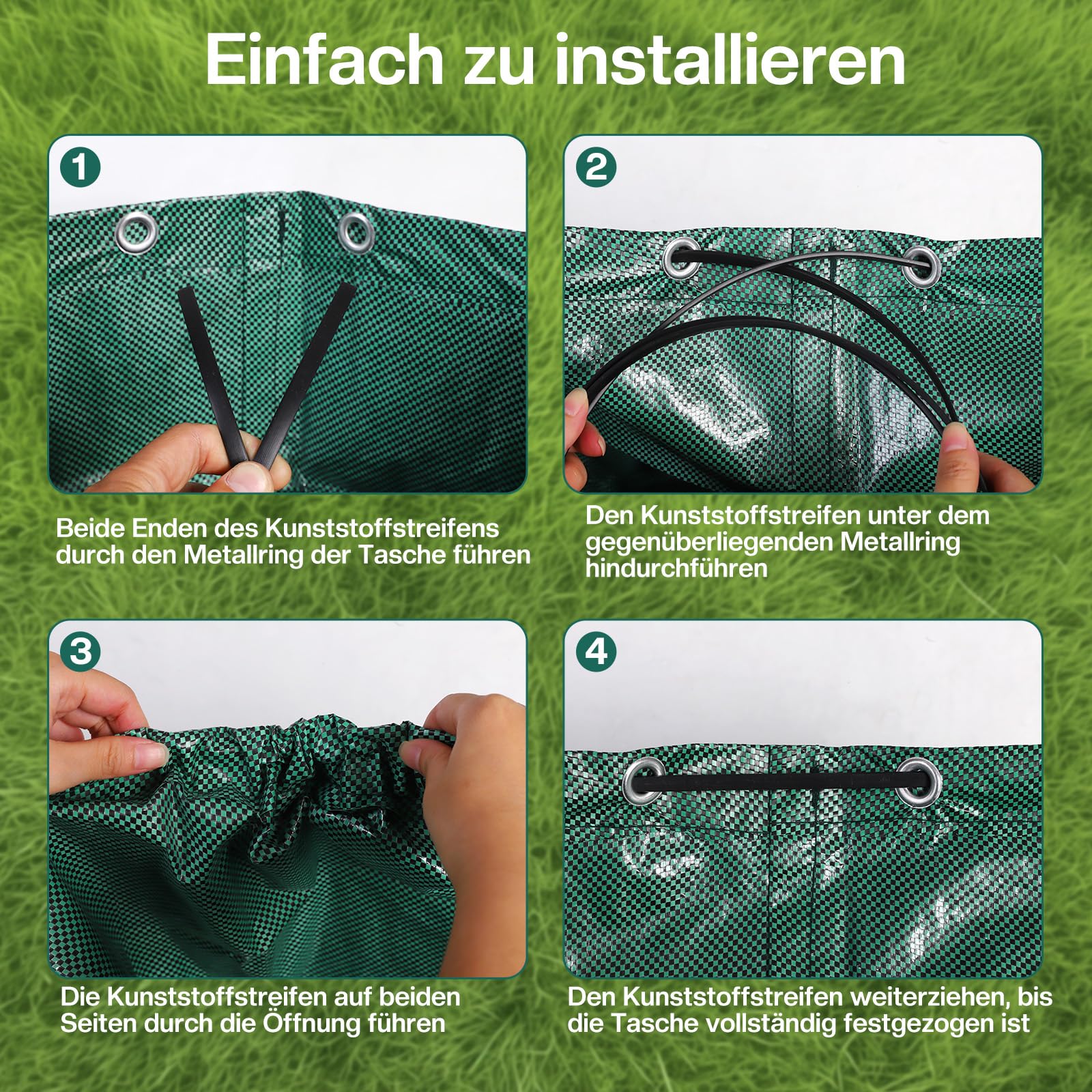 Einfach zu installieren

1

Beide Enden des Kunststoffstreifens durch den Metallring der Tasche führen

2

Den Kunststoffstreifen unter dem gegenüberliegenden Metallring hindurchführen

3

Die Kunststoffstreifen auf beiden Seiten durch die Öffnung führen

4

Den Kunststoffstreifen weiterziehen, bis die Tasche vollständig festgezogen ist