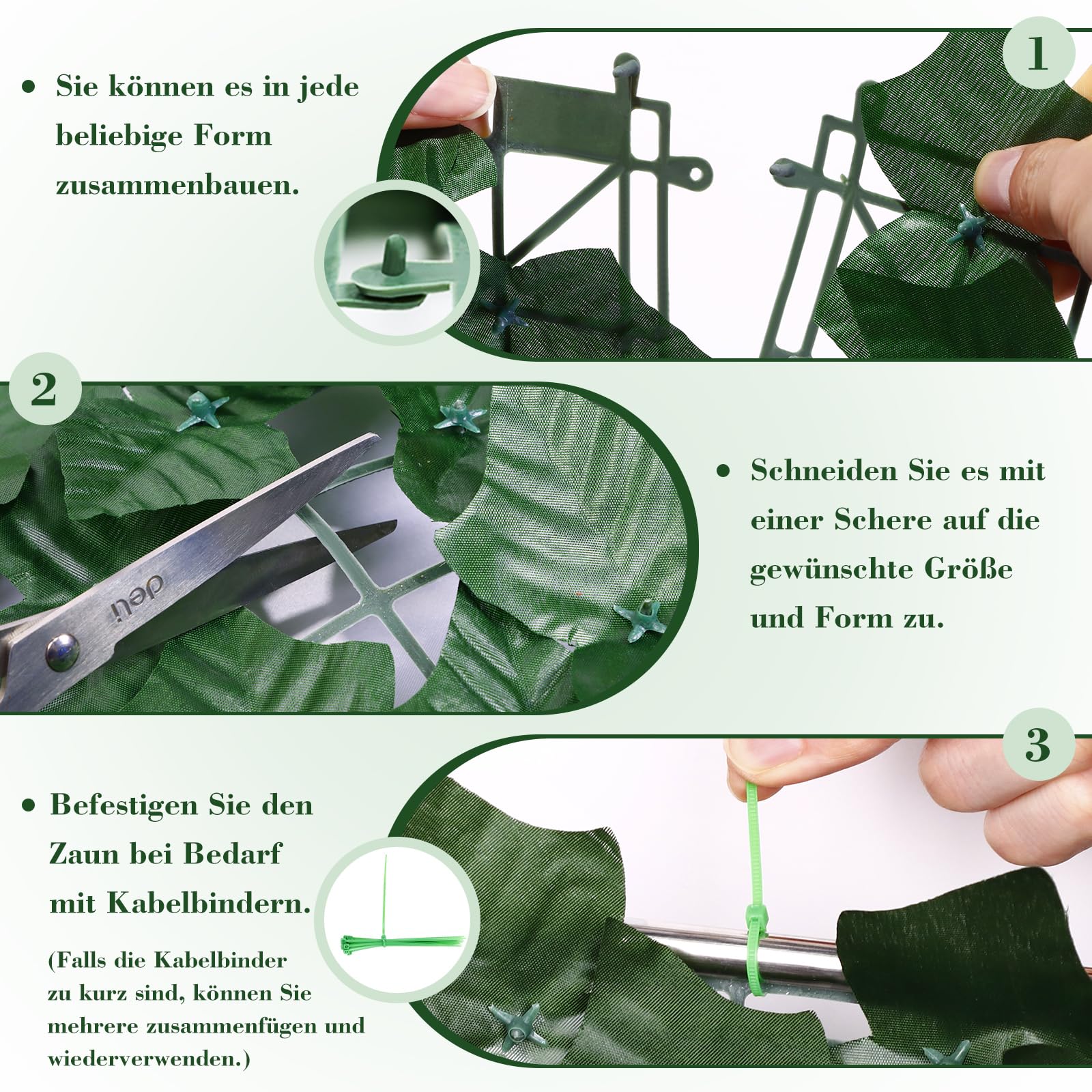 • Sie können es in jede beliebige Form zusammenbauen.

1

2

deli

• Schneiden Sie es mit einer Schere auf die gewünschte Größe und Form zu.

3

• Befestigen Sie den Zaun bei Bedarf mit Kabelbindern.

(Falls die Kabelbinder zu kurz sind, können Sie mehrere zusammenfügen und wiederverwenden.)