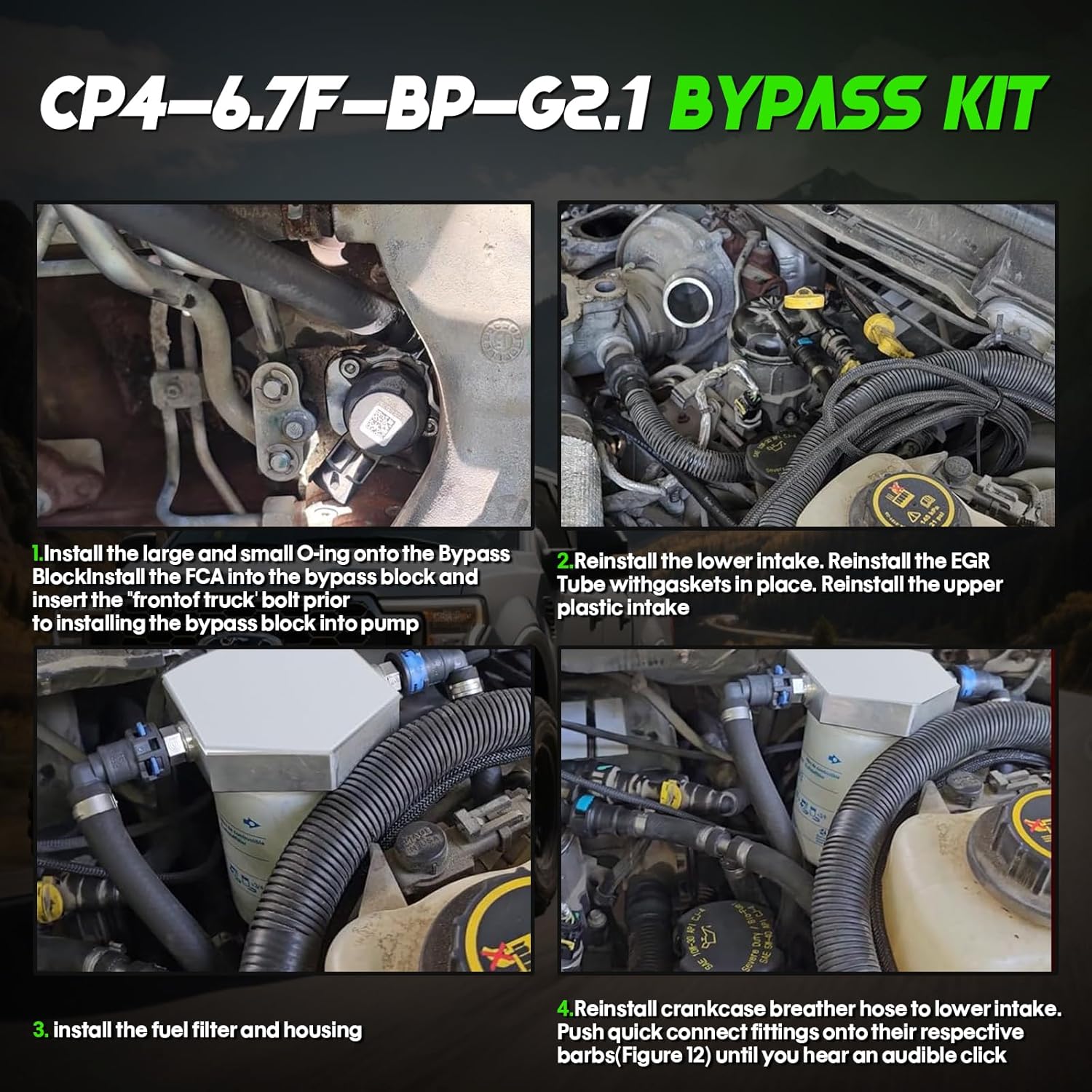 CP4-6.7F-BP-G2.1 BYPASS KIT

1.Install the large and small O-ing onto the Bypass BlockInstall the FCA into the bypass block and insert the "frontof truck' bolt prior to installing the bypass block into pump

2.Reinstall the lower intake. Reinstall the EGR Tube withgaskets in place. Reinstall the upper plastic intake

3. install the fuel filter and housing

4.Reinstall crankcase breather hose to lower intake. Push quick connect fittings onto their respective barbs(Figure 12) until you hear an audible click