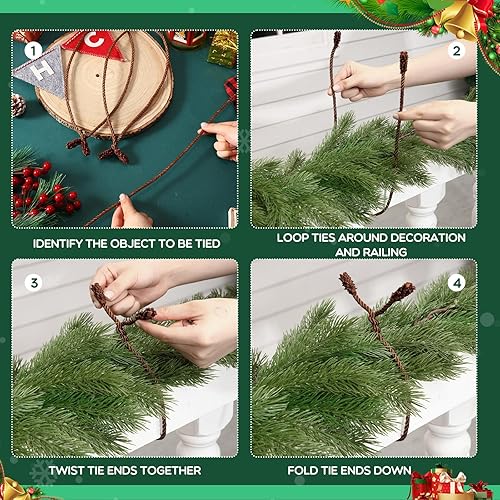 1

H C

IDENTIFY THE OBJECT TO BE TIED

2

LOOP TIES AROUND DECORATION AND RAILING

3

TWIST TIE ENDS TOGETHER

4

FOLD TIE ENDS DOWN