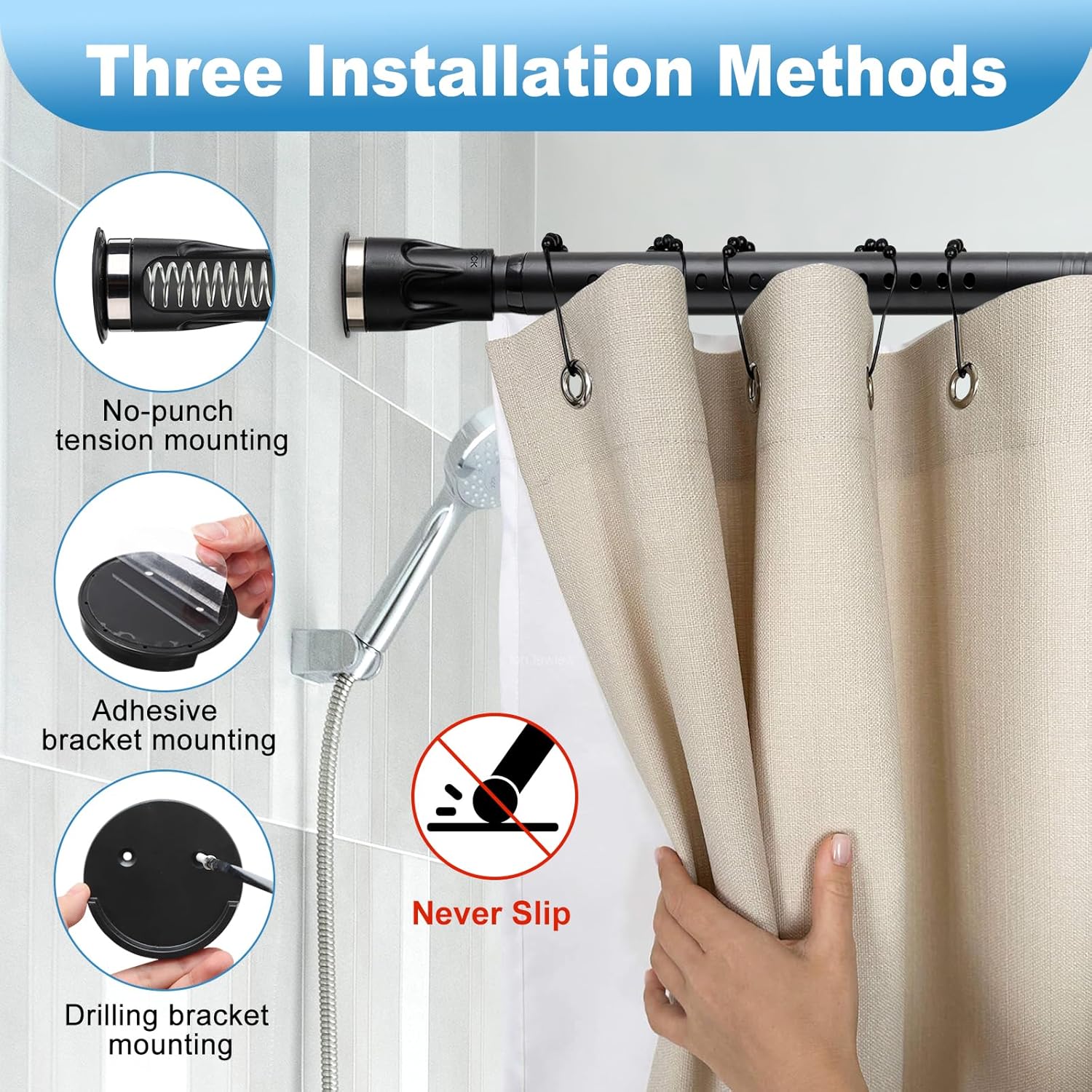 Three Installation Methods

No-punch tension mounting

Adhesive bracket mounting

Drilling bracket mounting

Never Slip