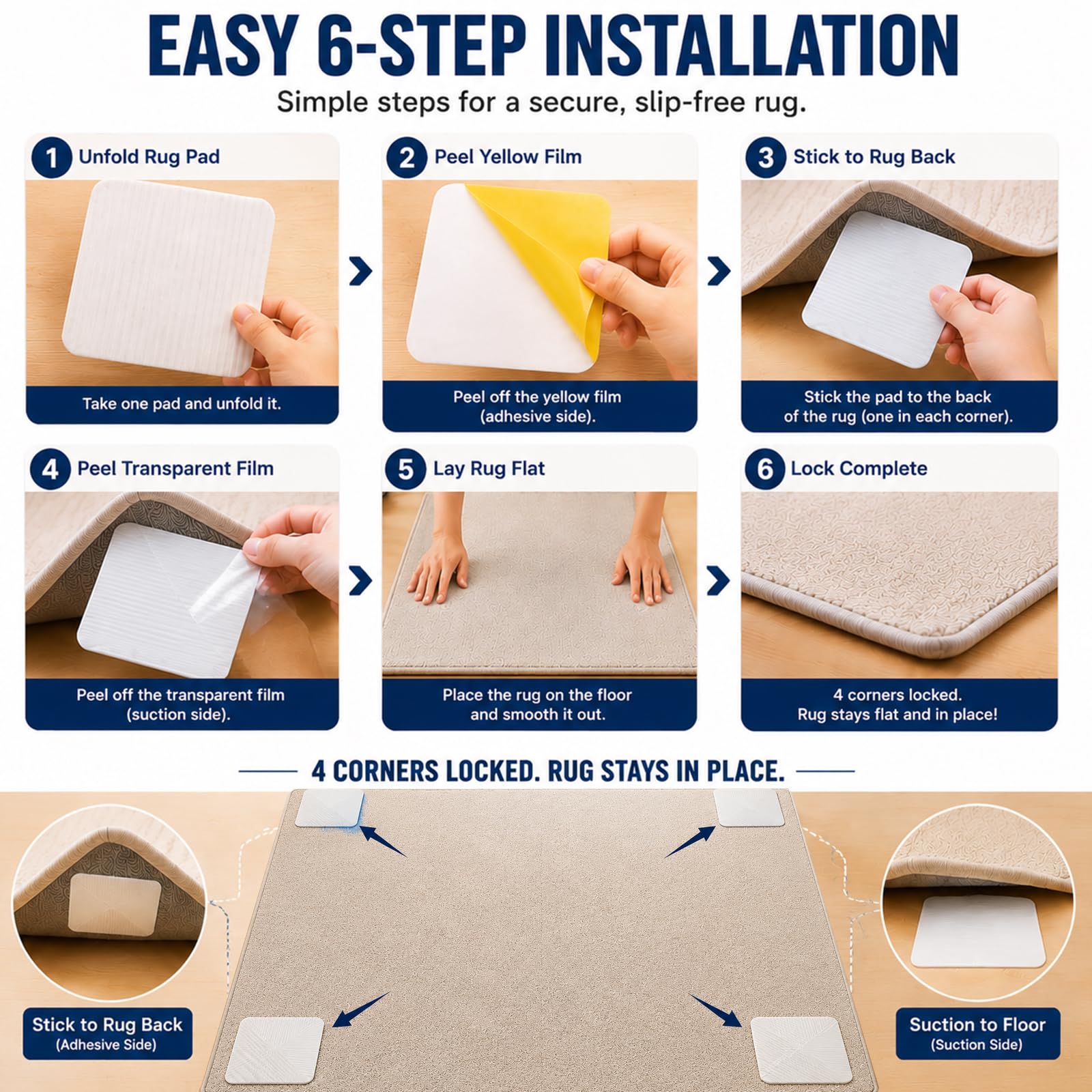 EASY 6-STEP INSTALLATION

Simple steps for a secure, slip-free rug.

1 Unfold Rug Pad

Take one pad and unfold it.

2 Peel Yellow Film

Peel off the yellow film (adhesive side).

3 Stick to Rug Back

Stick the pad to the back of the rug (one in each corner).

4 Peel Transparent Film

Peel off the transparent film (suction side).

5 Lay Rug Flat

Place the rug on the floor and smooth it out.

6 Lock Complete

4 corners locked. Rug stays flat and in place!

4 CORNERS LOCKED. RUG STAYS IN PLACE.

Stick to Rug Back
(Adhesive Side)

Suction to Floor
(Suction Side)