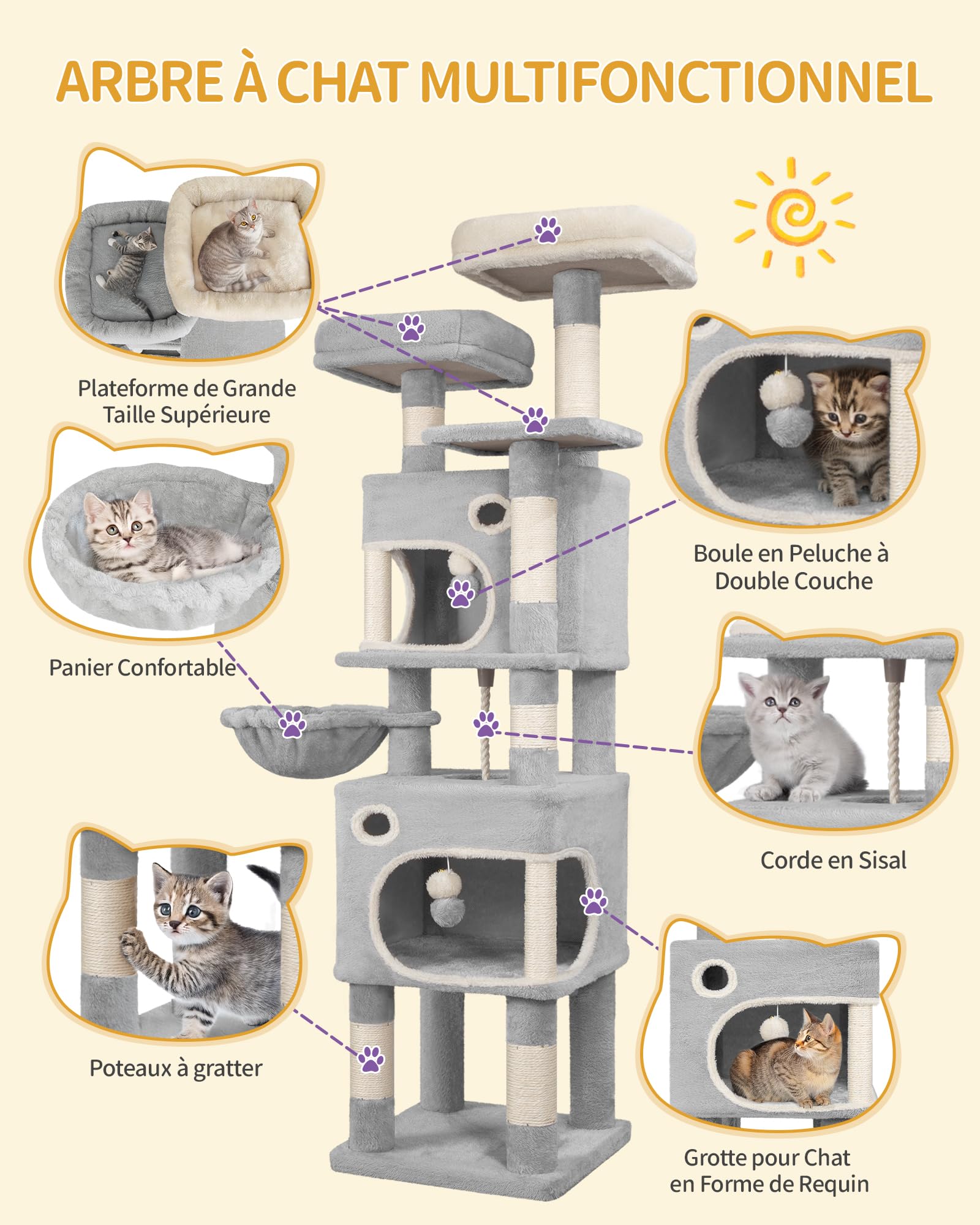 ARBRE À CHAT MULTIFONCTIONNEL

Plateforme de Grande Taille Supérieure

Boule en Peluche à Double Couche

Panier Confortable

Corde en Sisal

Poteaux à gratter

Grotte pour Chat en Forme de Requin