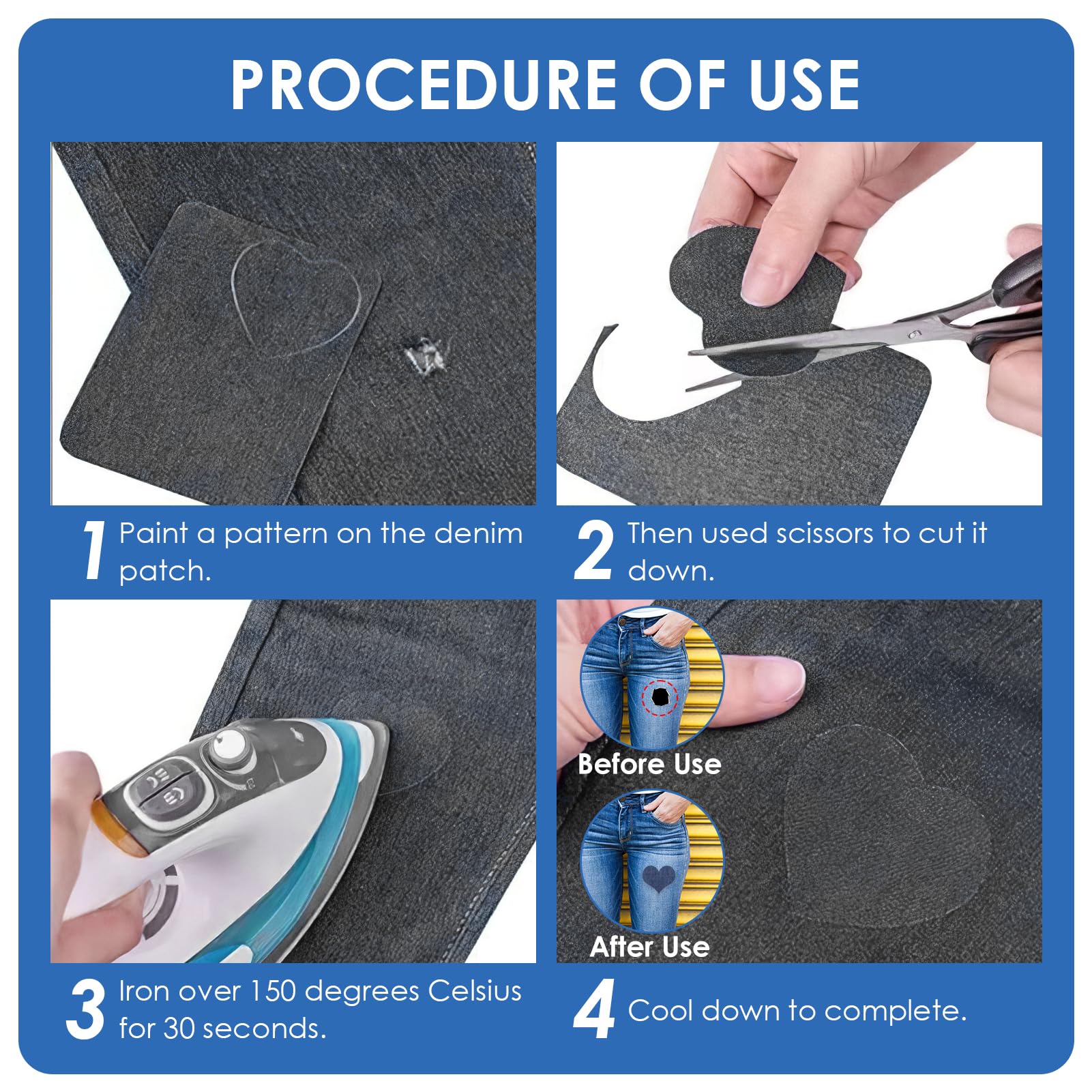 PROCEDURE OF USE

1 Paint a pattern on the denim patch.

2 Then used scissors to cut it down.

3 Iron over 150 degrees Celsius for 30 seconds.

Before Use

After Use

4 Cool down to complete.