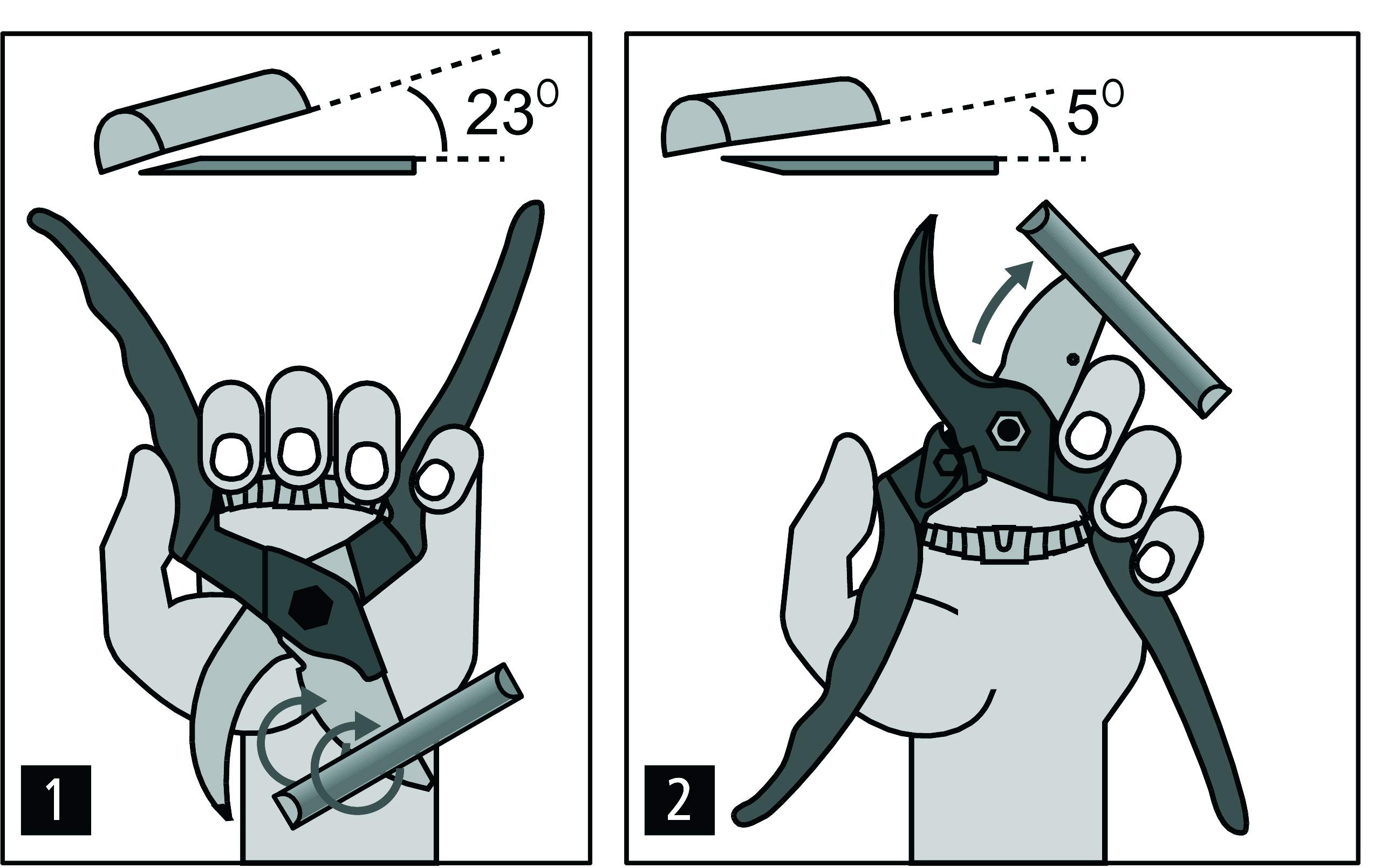 $23^0$

1

$5^0$

2