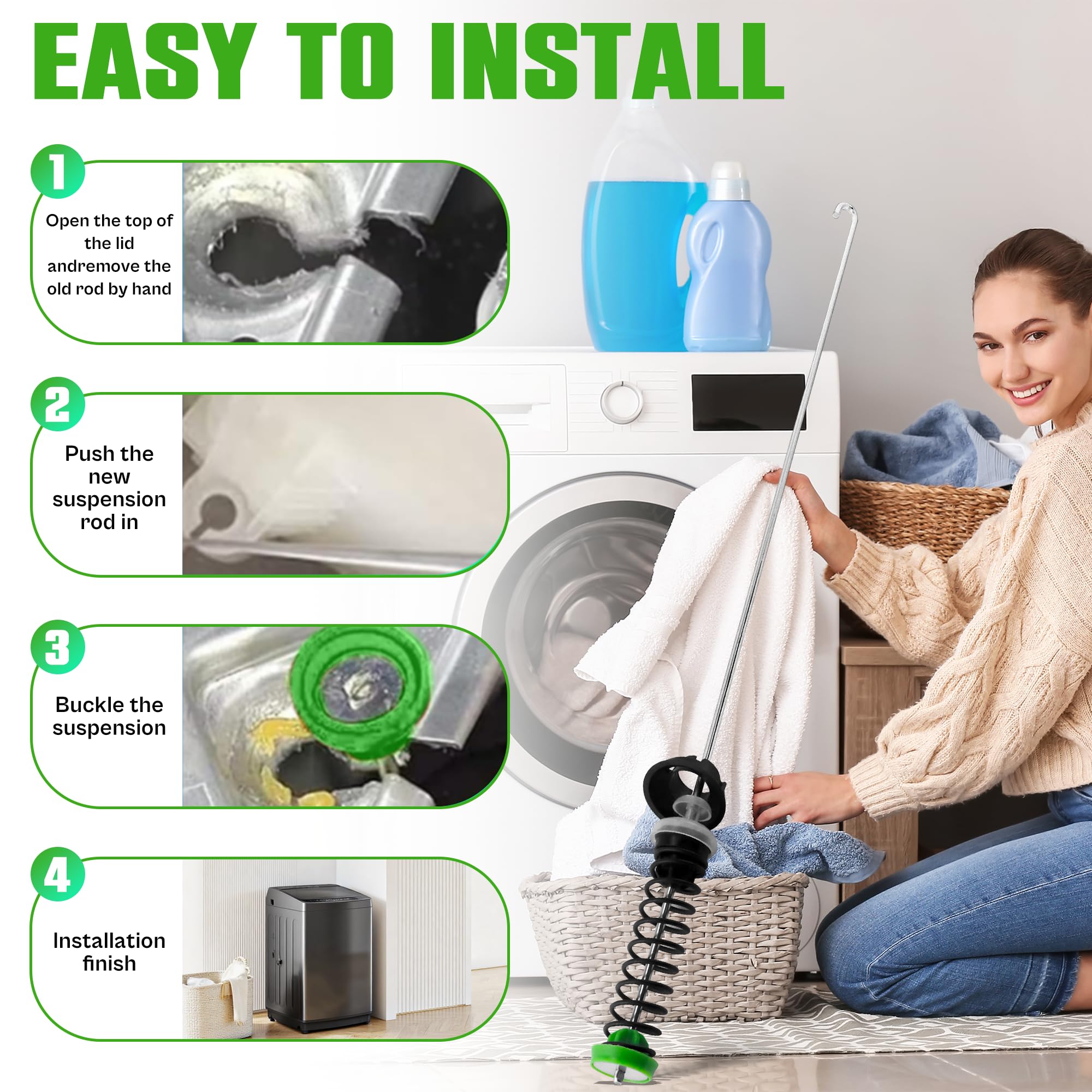 EASY TO INSTALL

1

Open the top of the lid andremove the old rod by hand

2

Push the new suspension rod in

3

Buckle the suspension

4

Installation finish