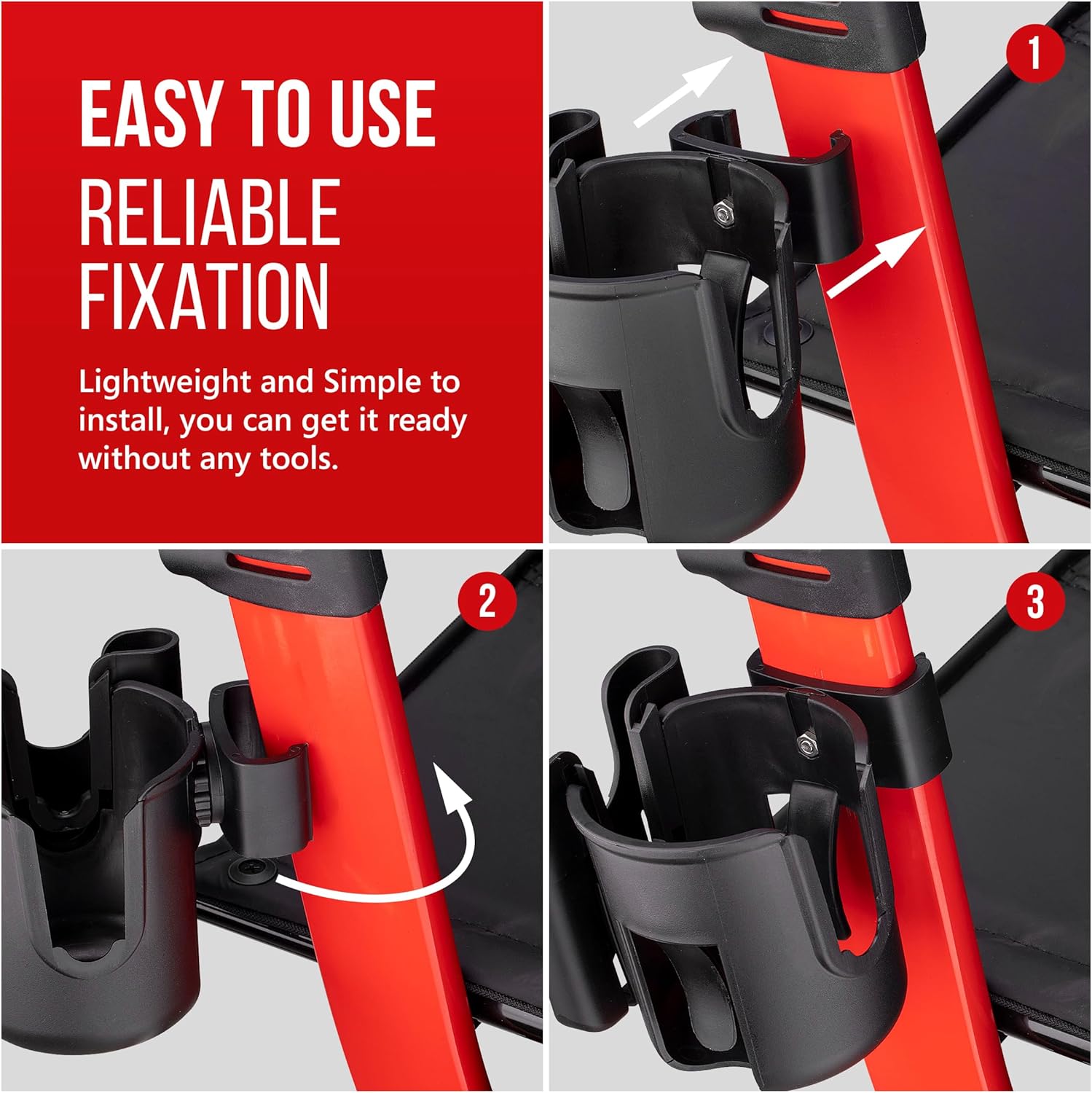 EASY TO USE
RELIABLE FIXATION

Lightweight and Simple to install, you can get it ready without any tools.

1

2

3