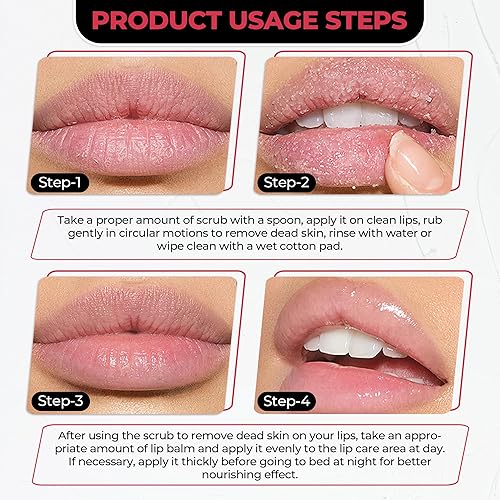 PRODUCT USAGE STEPS

Step-1

Step-2

Take a proper amount of scrub with a spoon, apply it on clean lips, rub gently in circular motions to remove dead skin, rinse with water or wipe clean with a wet cotton pad.

Step-3

Step-4

After using the scrub to remove dead skin on your lips, take an appropriate amount of lip balm and apply it evenly to the lip care area at day. If necessary, apply it thickly before going to bed at night for better nourishing effect.