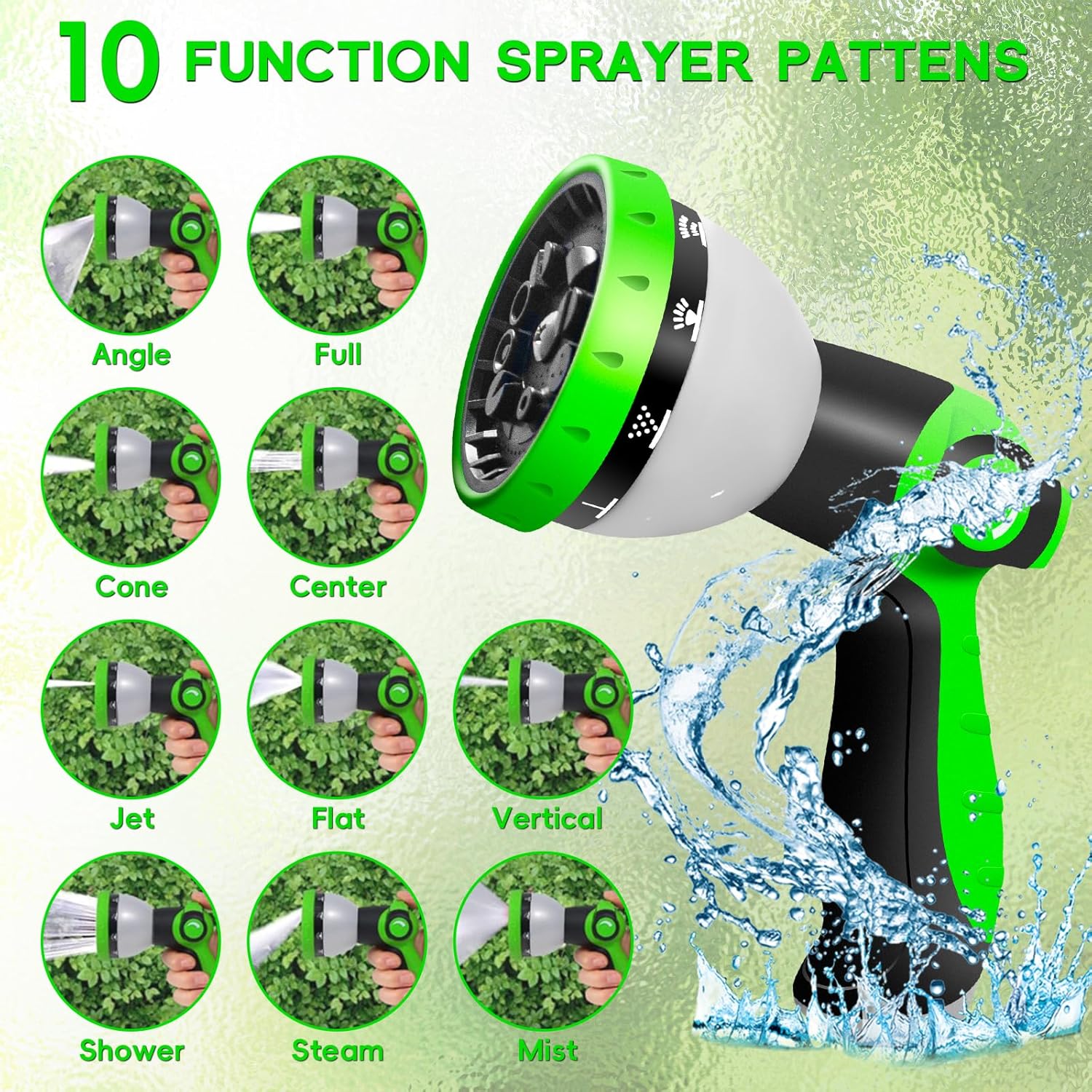 10 FUNCTION SPRAYER PATTENS

Angle

Full

Cone

Center

Jet

Flat

Vertical

Shower

Steam

Mist