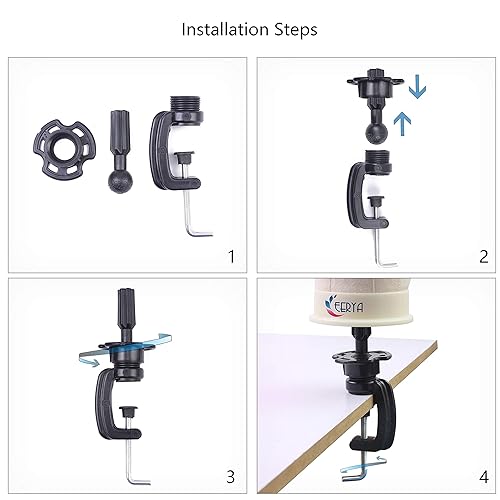 Installation Steps

1

2

3

FERYA

4