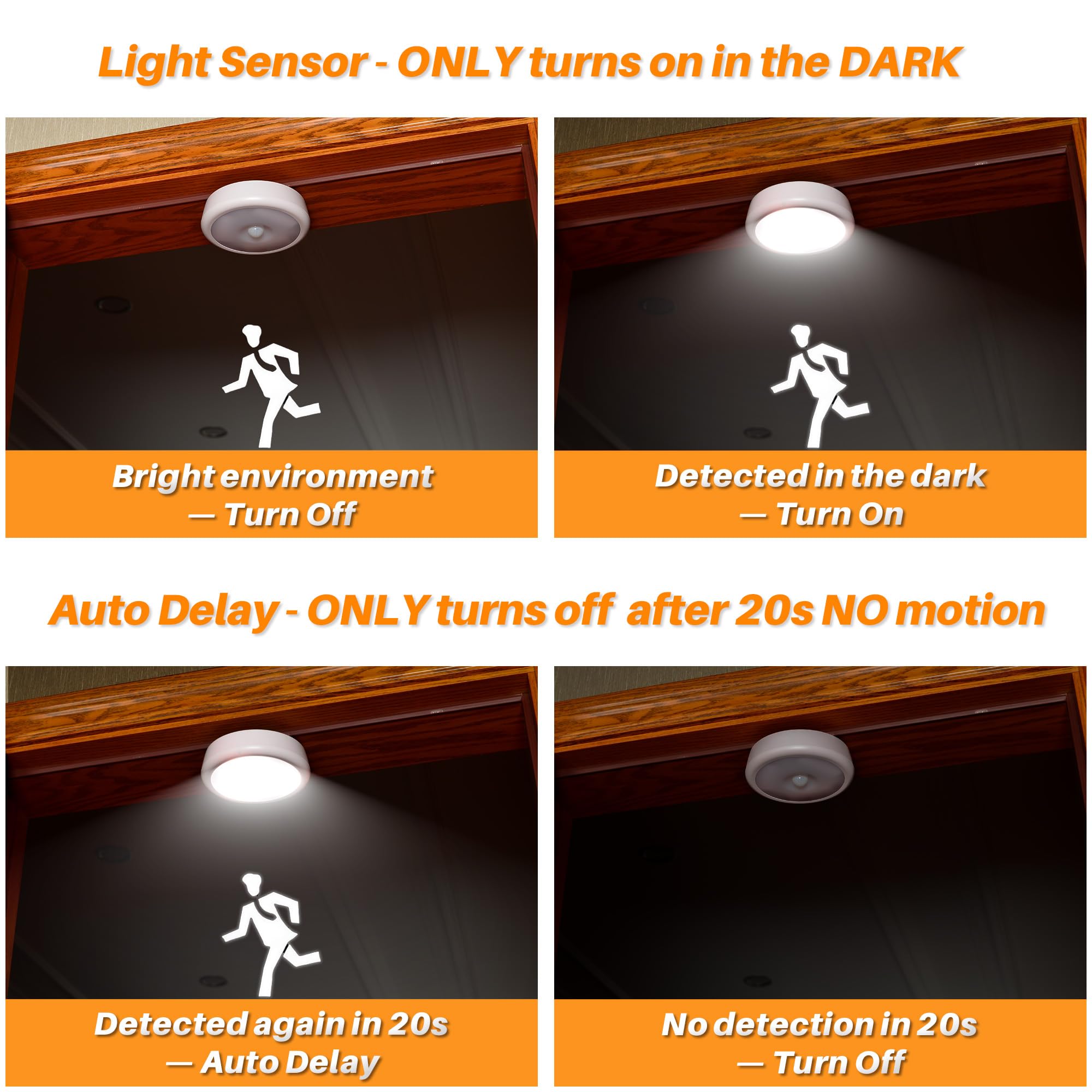 Light Sensor - ONLY turns on in the DARK

Bright environment — Turn Off

Detected in the dark — Turn On

Auto Delay - ONLY turns off after 20s NO motion

Detected again in 20s — Auto Delay

No detection in 20s — Turn Off