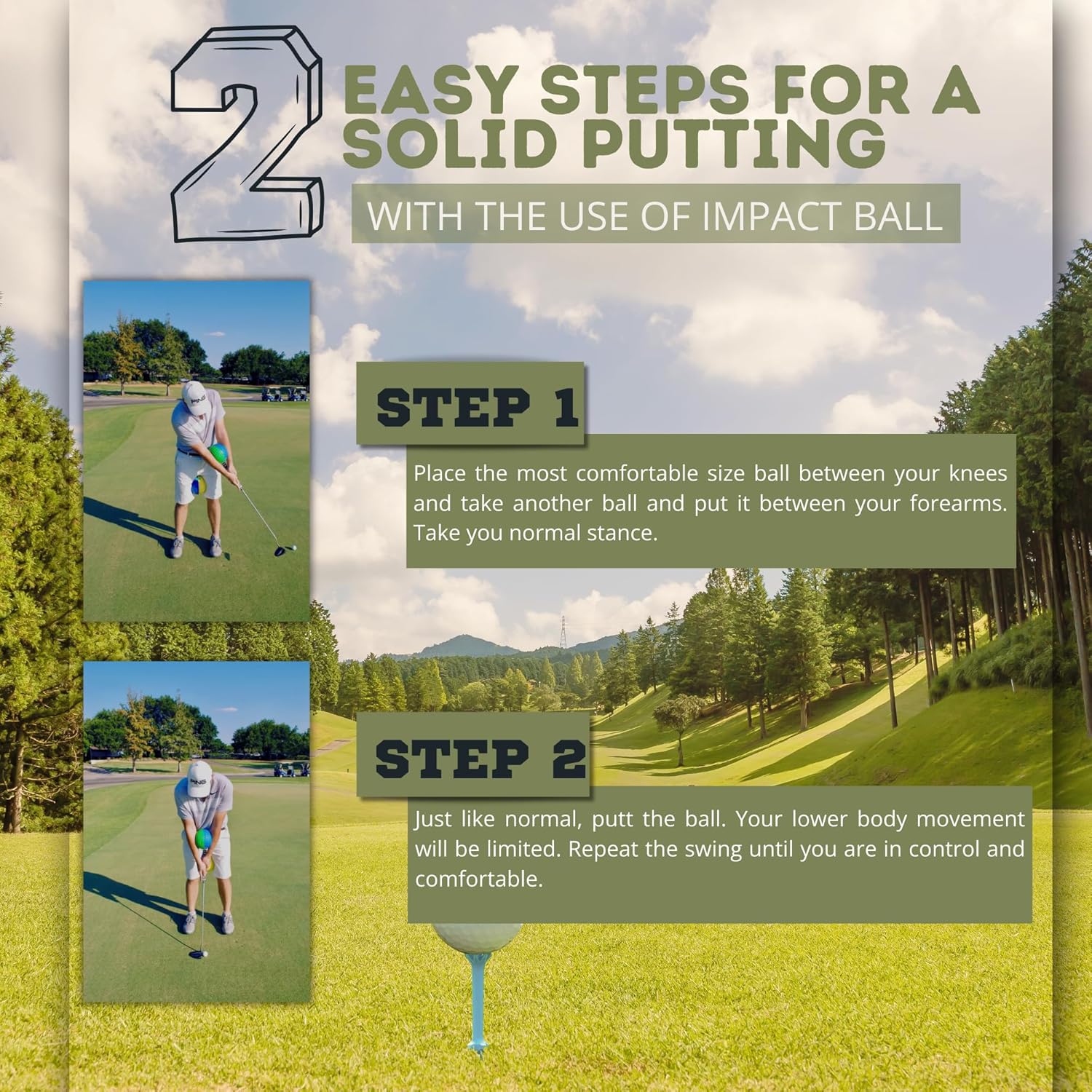 2 EASY STEPS FOR A SOLID PUTTING

WITH THE USE OF IMPACT BALL

PING

STEP 1

Place the most comfortable size ball between your knees and take another ball and put it between your forearms. Take you normal stance.

PING

STEP 2

Just like normal, putt the ball. Your lower body movement will be limited. Repeat the swing until you are in control and comfortable.