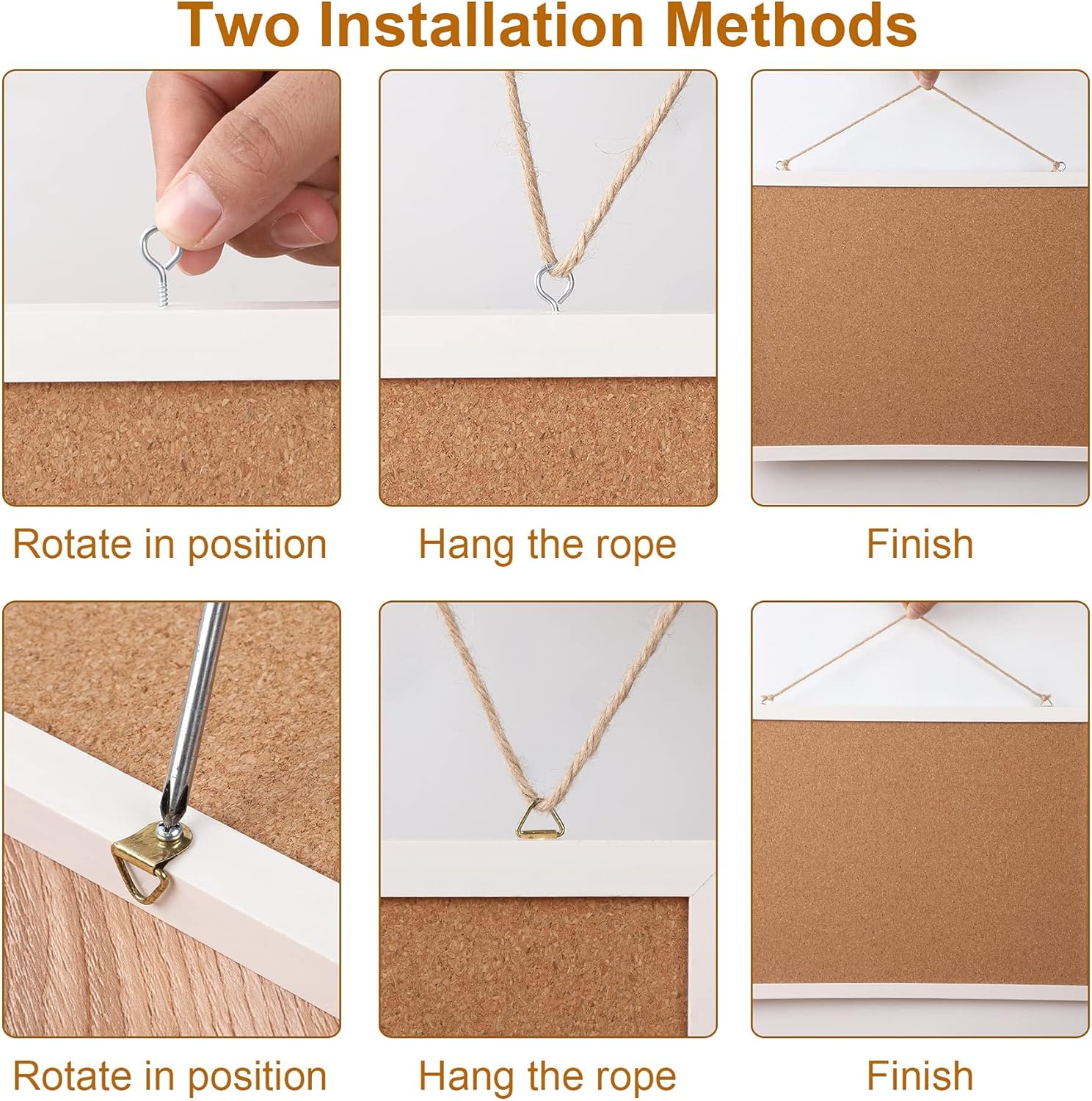 Two Installation Methods

Rotate in position

Hang the rope

Finish

Rotate in position

Hang the rope

Finish