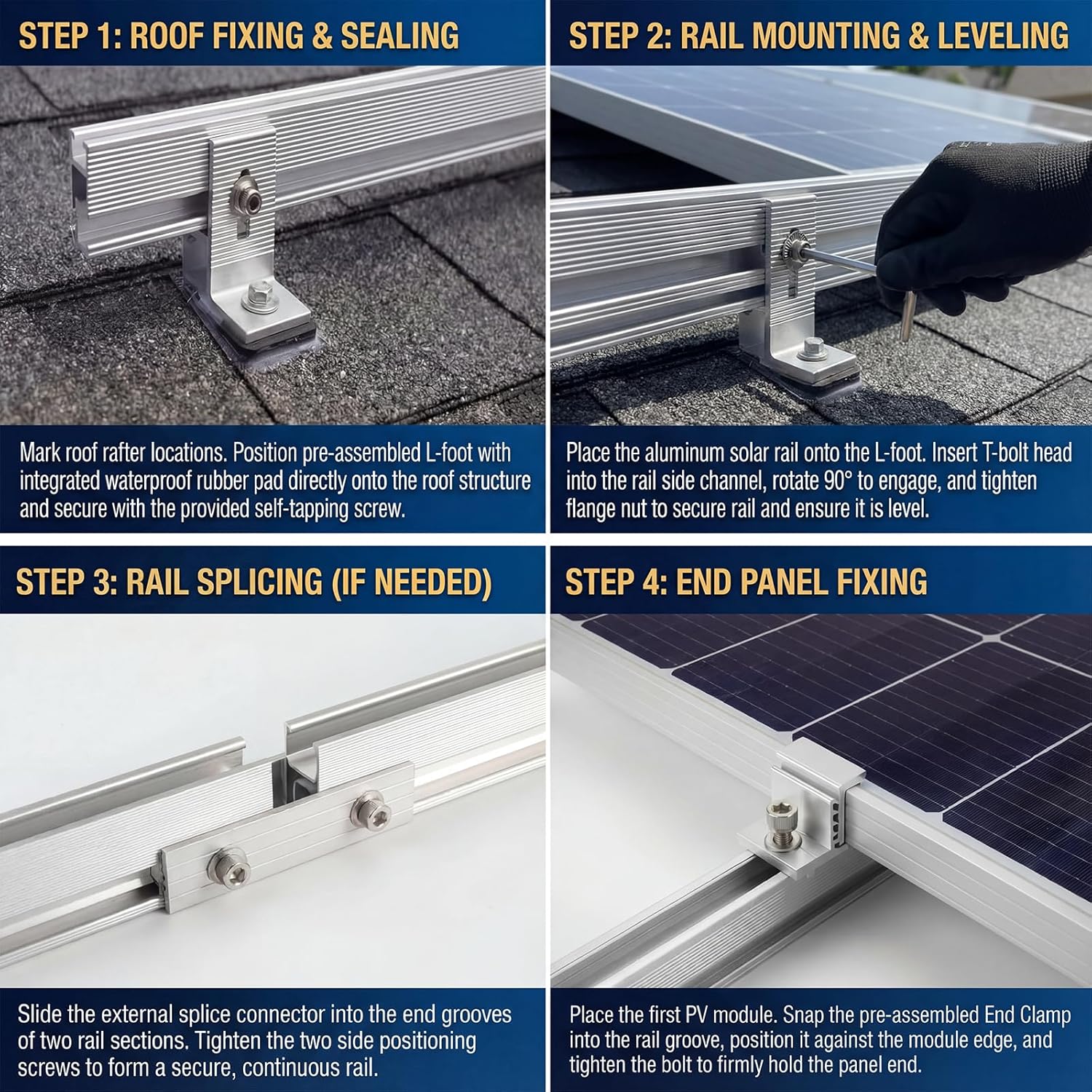 STEP 1: ROOF FIXING & SEALING

Mark roof rafter locations. Position pre-assembled L-foot with integrated waterproof rubber pad directly onto the roof structure and secure with the provided self-tapping screw.

STEP 2: RAIL MOUNTING & LEVELING

Place the aluminum solar rail onto the L-foot. Insert T-bolt head into the rail side channel, rotate 90° to engage, and tighten flange nut to secure rail and ensure it is level.

STEP 3: RAIL SPLICING (IF NEEDED)

Slide the external splice connector into the end grooves of two rail sections. Tighten the two side positioning screws to form a secure, continuous rail.

STEP 4: END PANEL FIXING

Place the first PV module. Snap the pre-assembled End Clamp into the rail groove, position it against the module edge, and tighten the bolt to firmly hold the panel end.