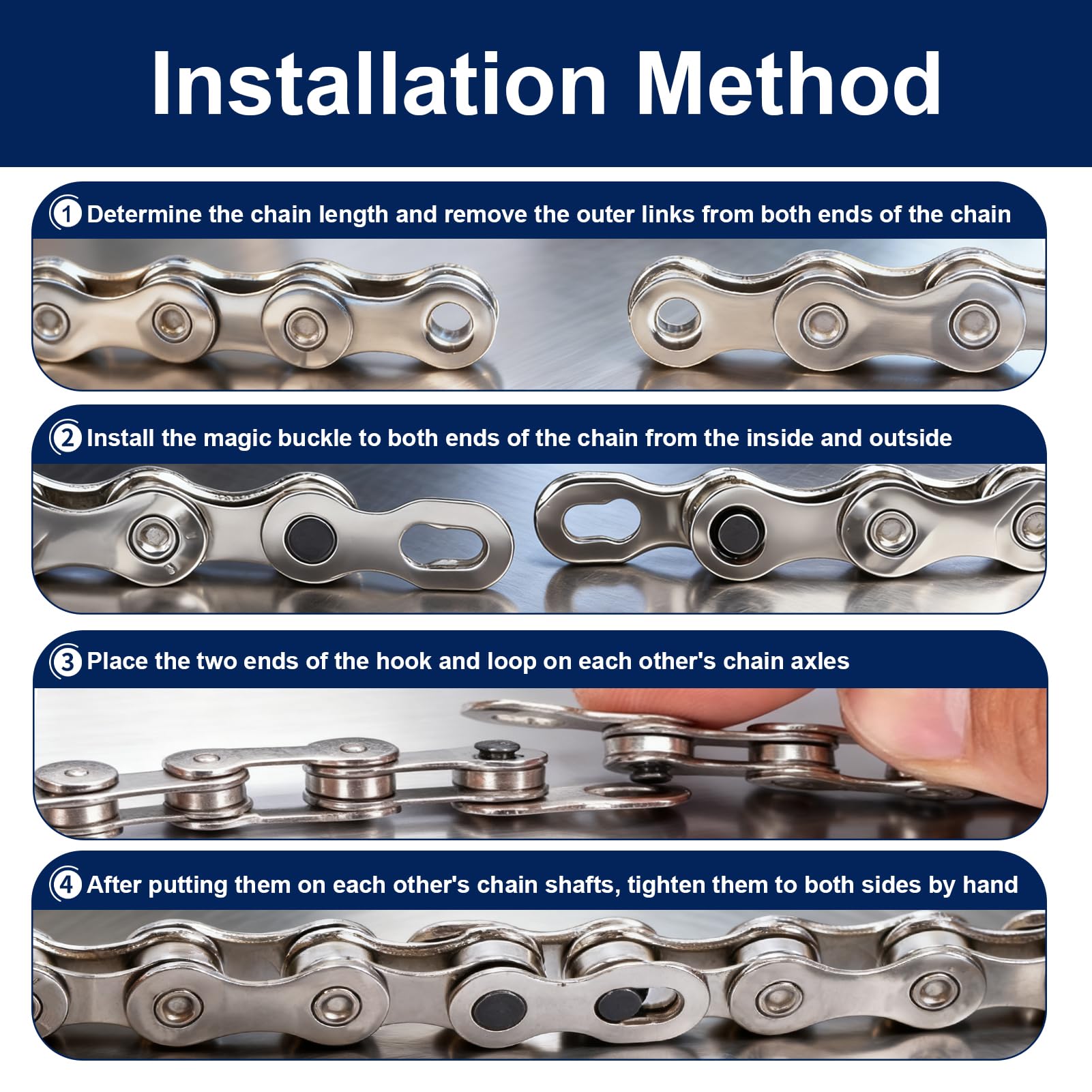 Installation Method

1 Determine the chain length and remove the outer links from both ends of the chain

2 Install the magic buckle to both ends of the chain from the inside and outside

3 Place the two ends of the hook and loop on each other's chain axles

4 After putting them on each other's chain shafts, tighten them to both sides by hand